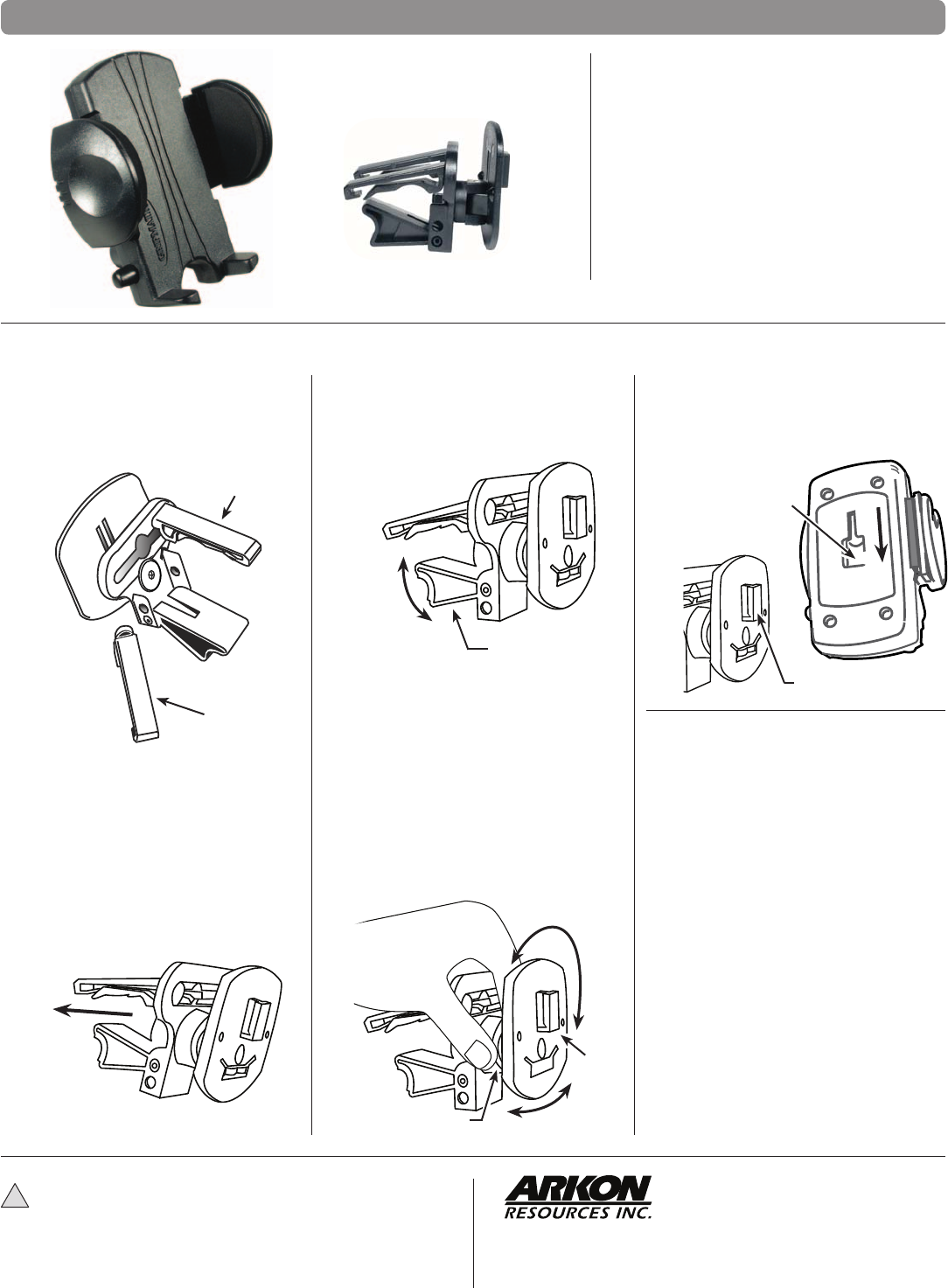 ARKON
RESOURCES INC.