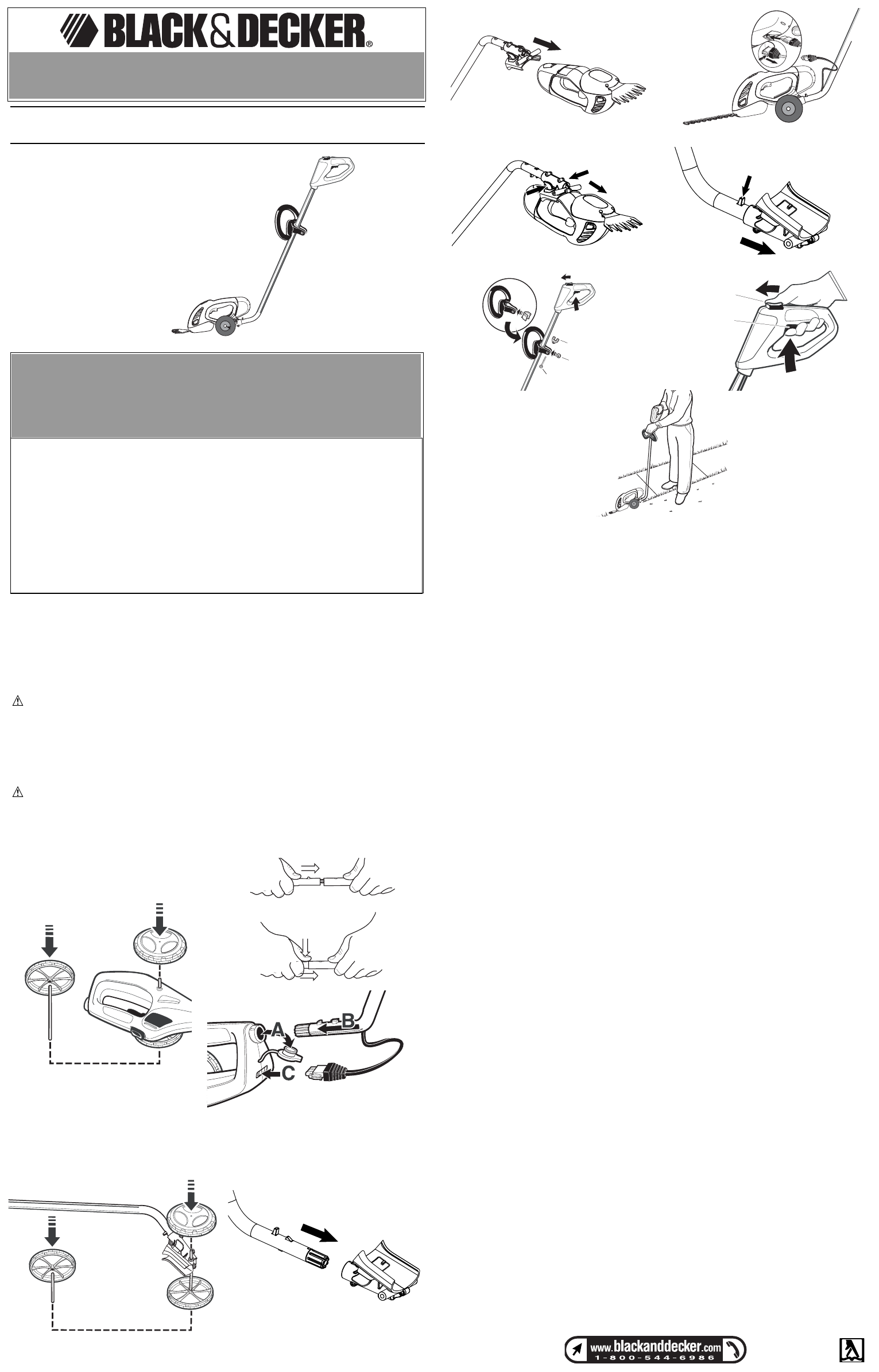 BLACK&DECKER®

A

B

C

www.blackanddecker.com
1-800-544-6986