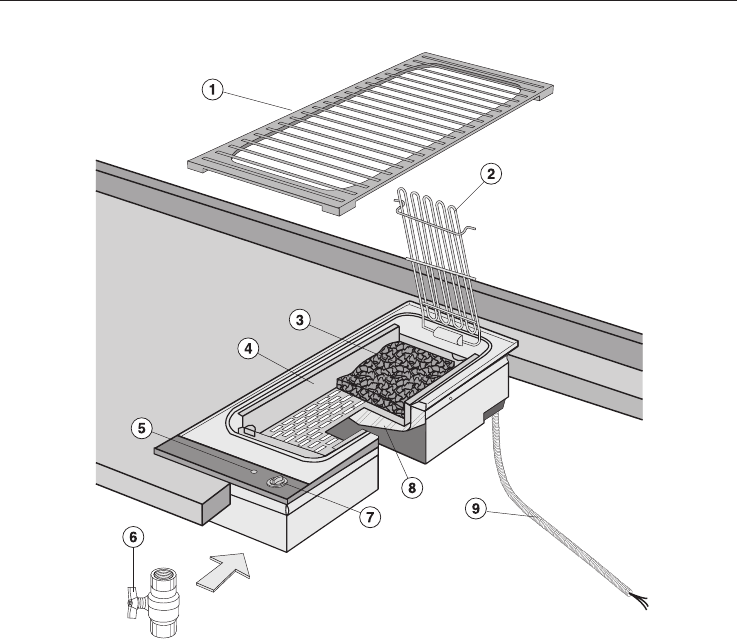 1
2
3
4
5
6
7
8
9