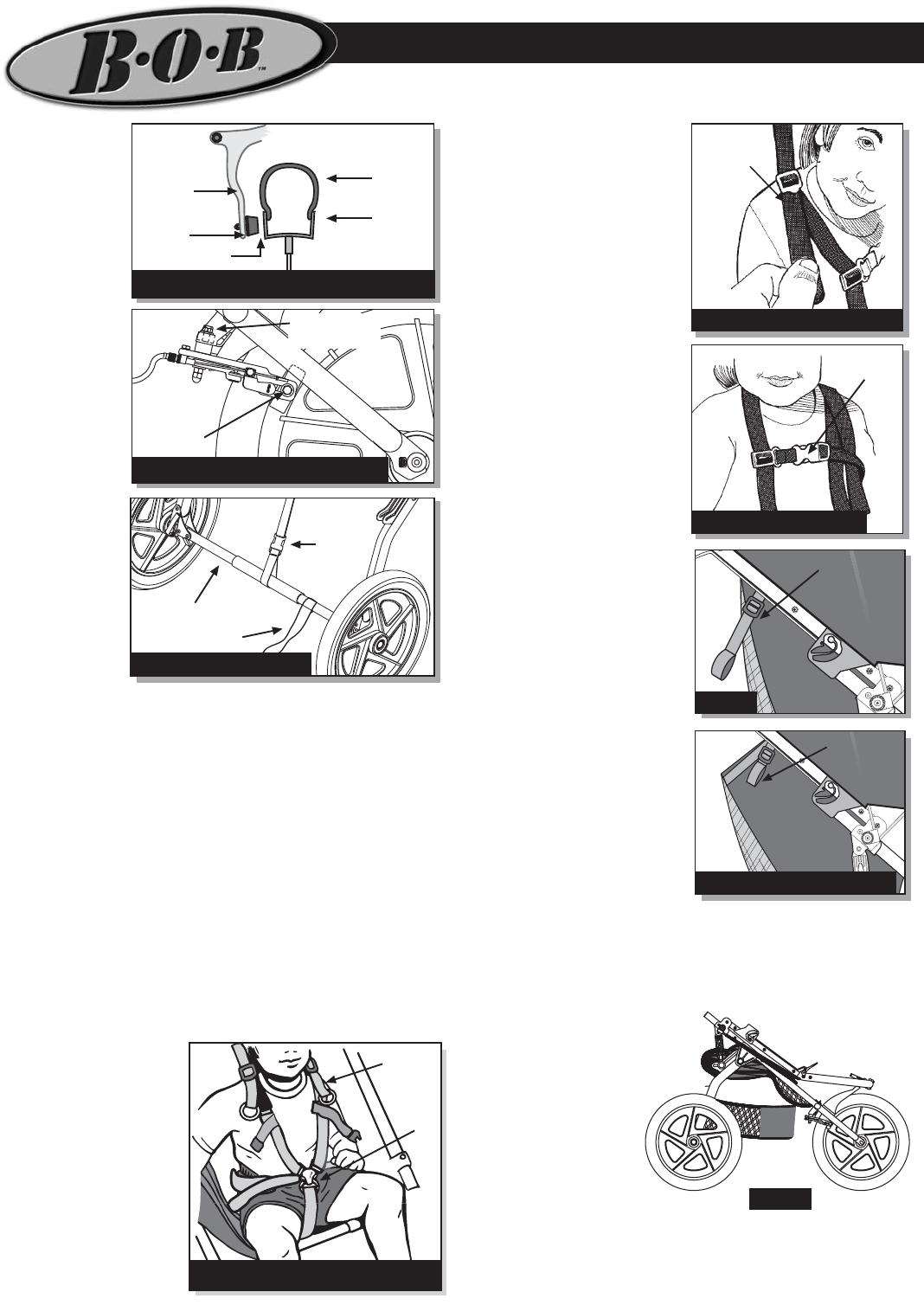 B·O·B™