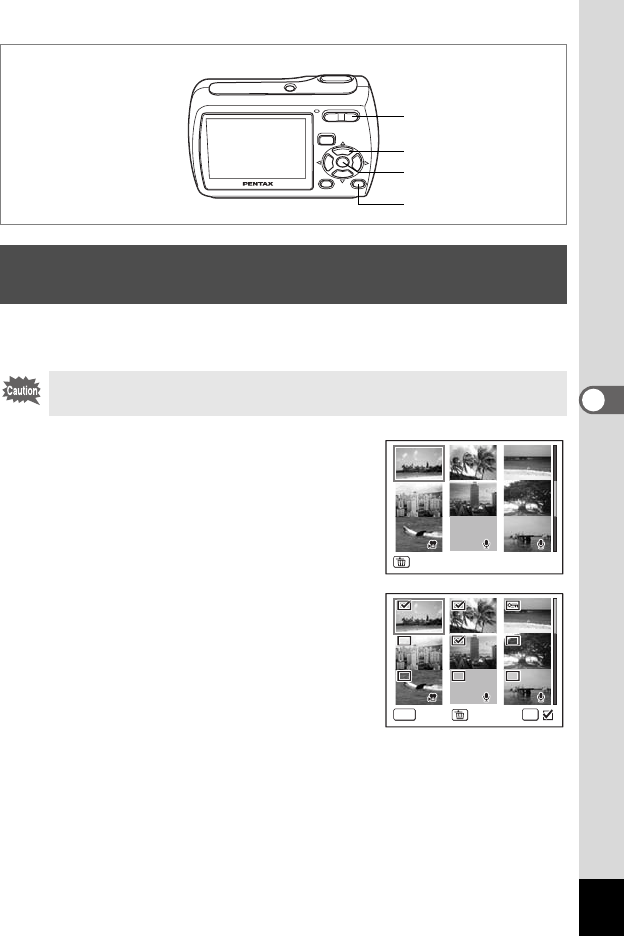 PENTAX

Caution