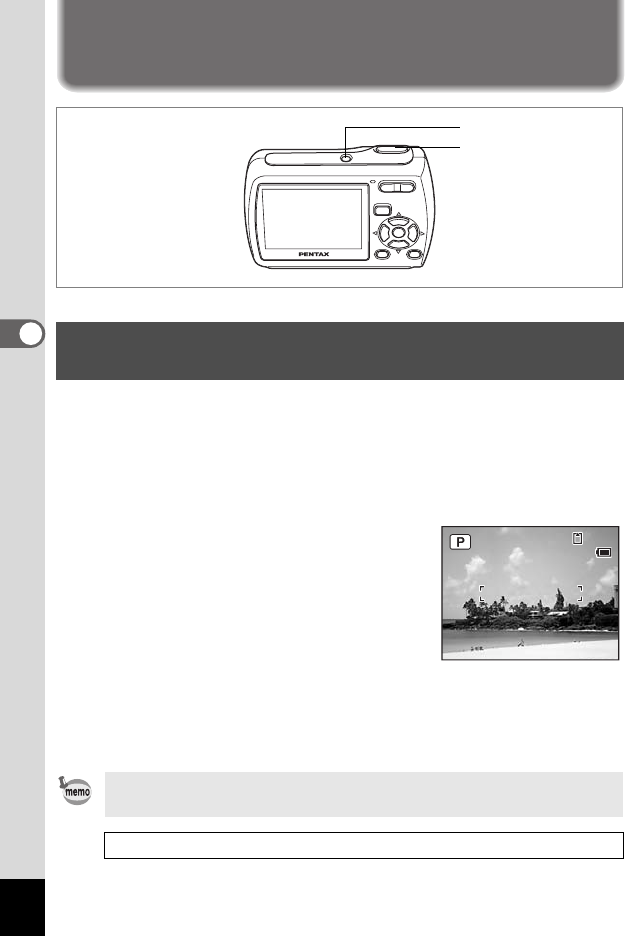 PENTAX

P

memo