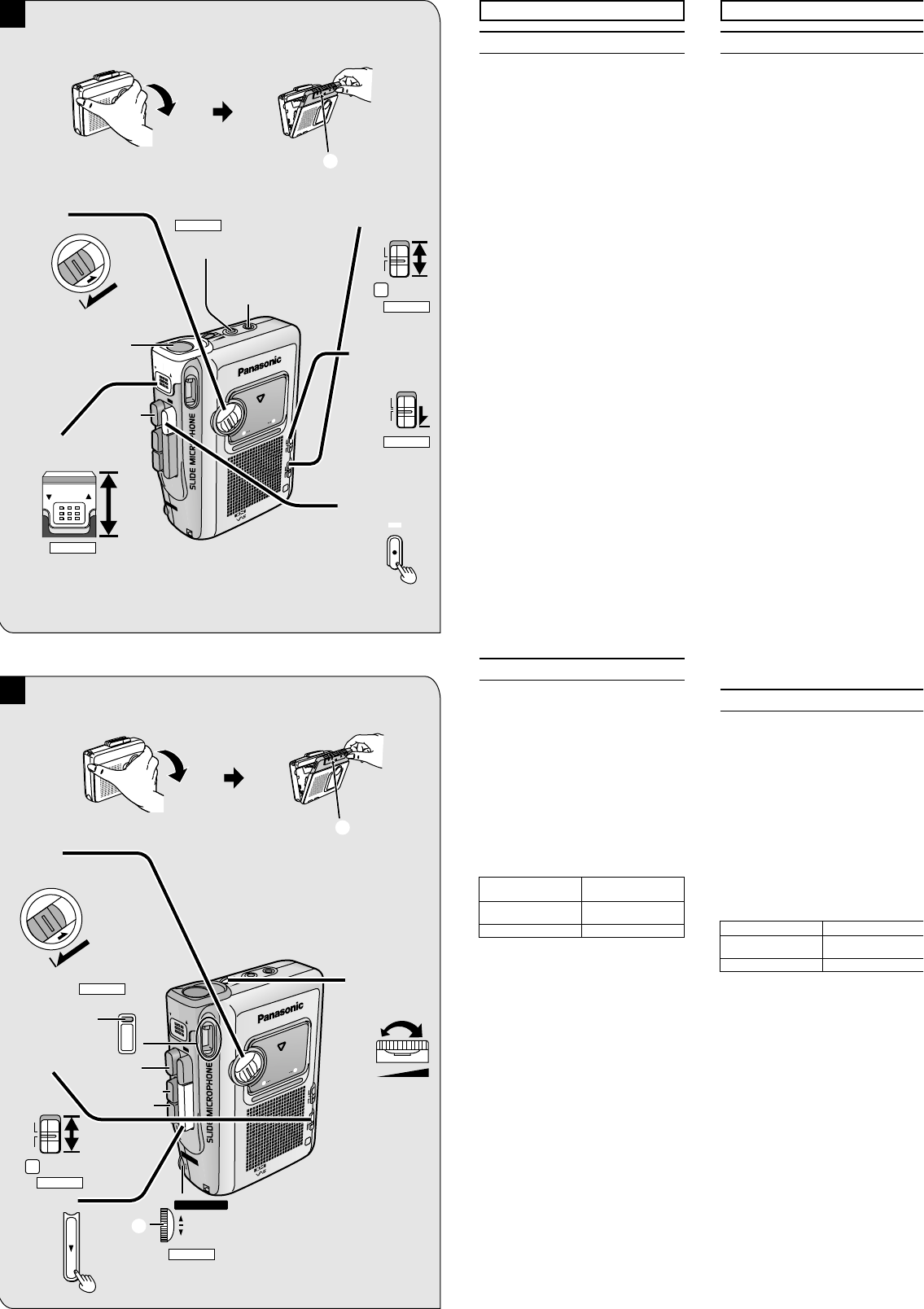 Panasonic

SLIDE MICROPHONE

Panasonic

SLIDE MICROPHONE