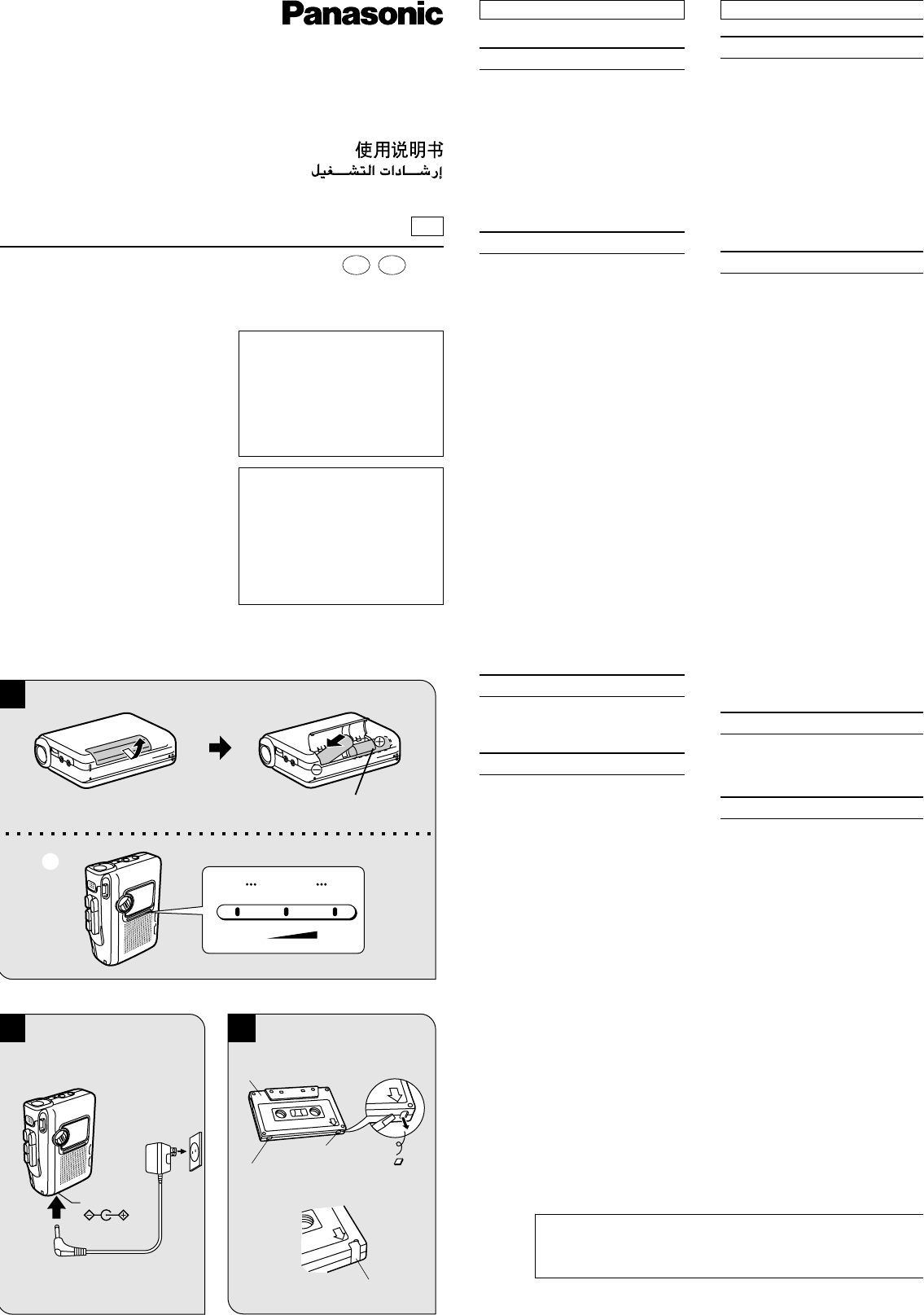 Panasonic

使用说明书
إرشـــادات التشـــغيل