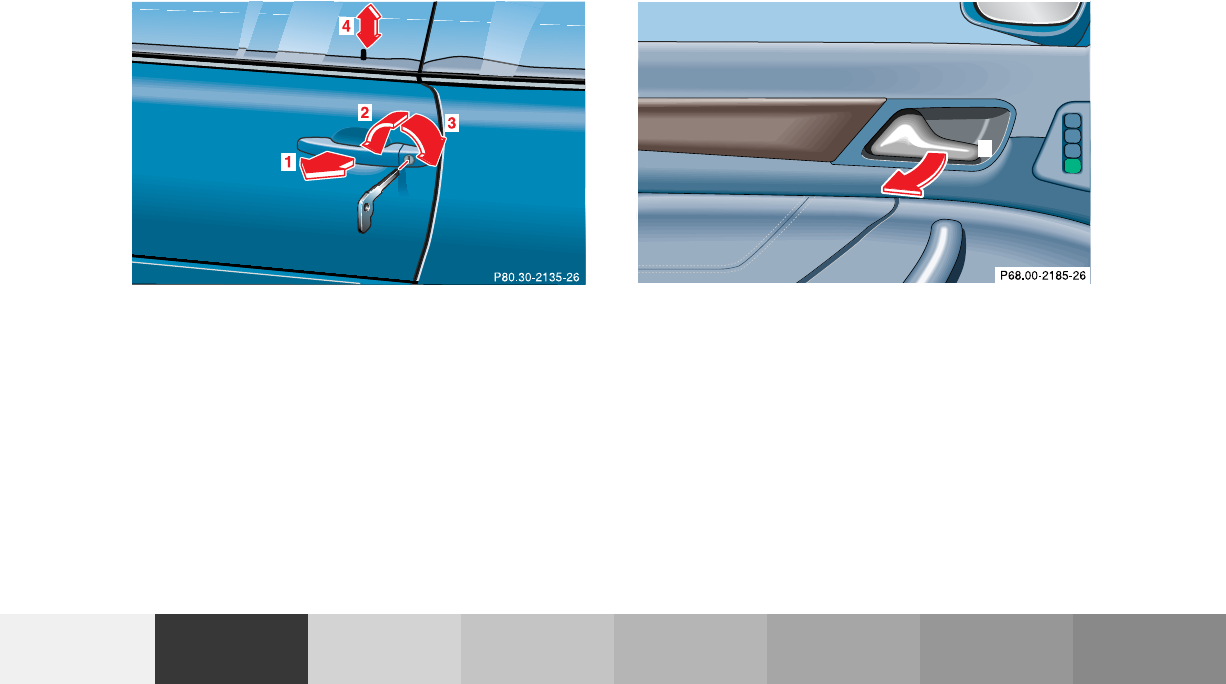 4
2
3
1
P80.30-2135-26

P68.00-2185-26