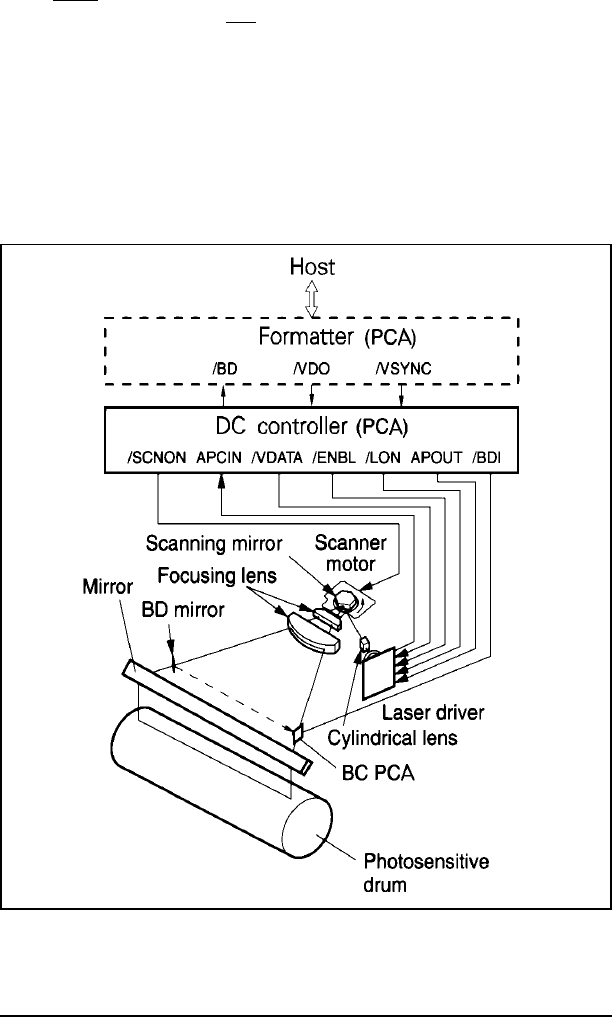 Host

Formatter (PCA)

/BD /VDO /VSYNC

DC controller (PCA)

/SCNON APCIN /VDATA /ENBL /LON APOUT /BDI

Scanning mirror

Scanner motor

Focusing lens

Mirror

BD mirror

Laser driver

Cylindrical lens

BC PCA

Photosensitive drum