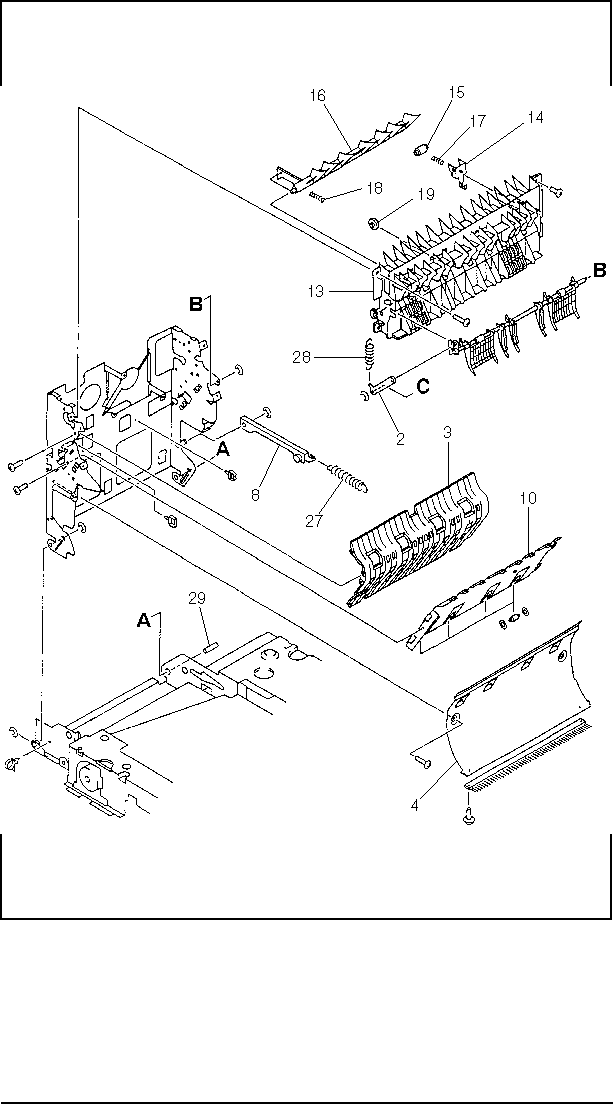 16
15
17
14
18
19
13
B
B
28
C
2
A
8
27
3
10
29
A
4