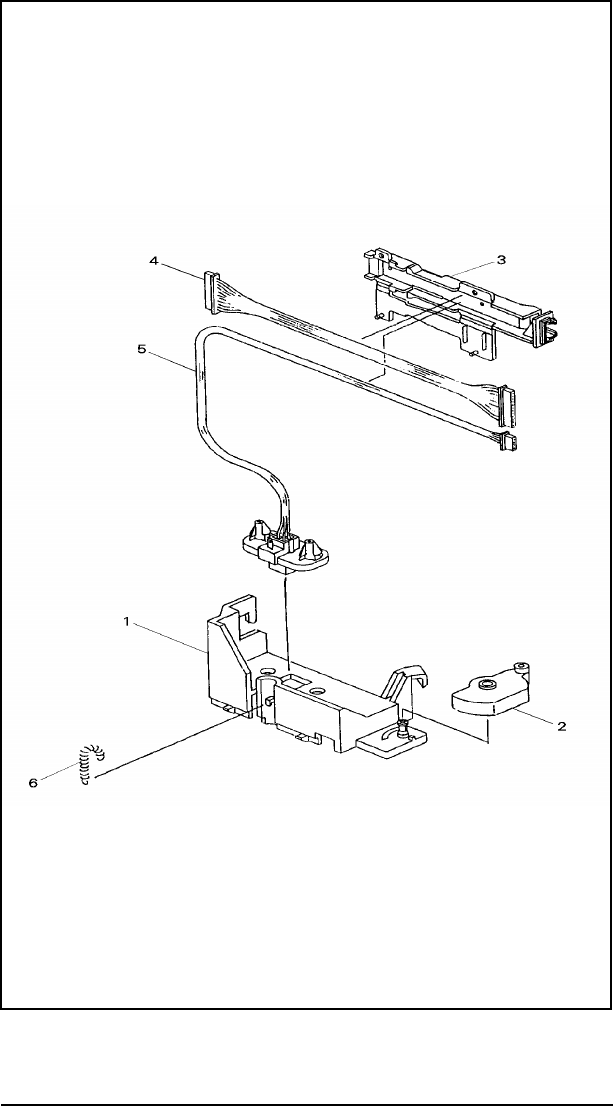 4
3
5
1
2
6