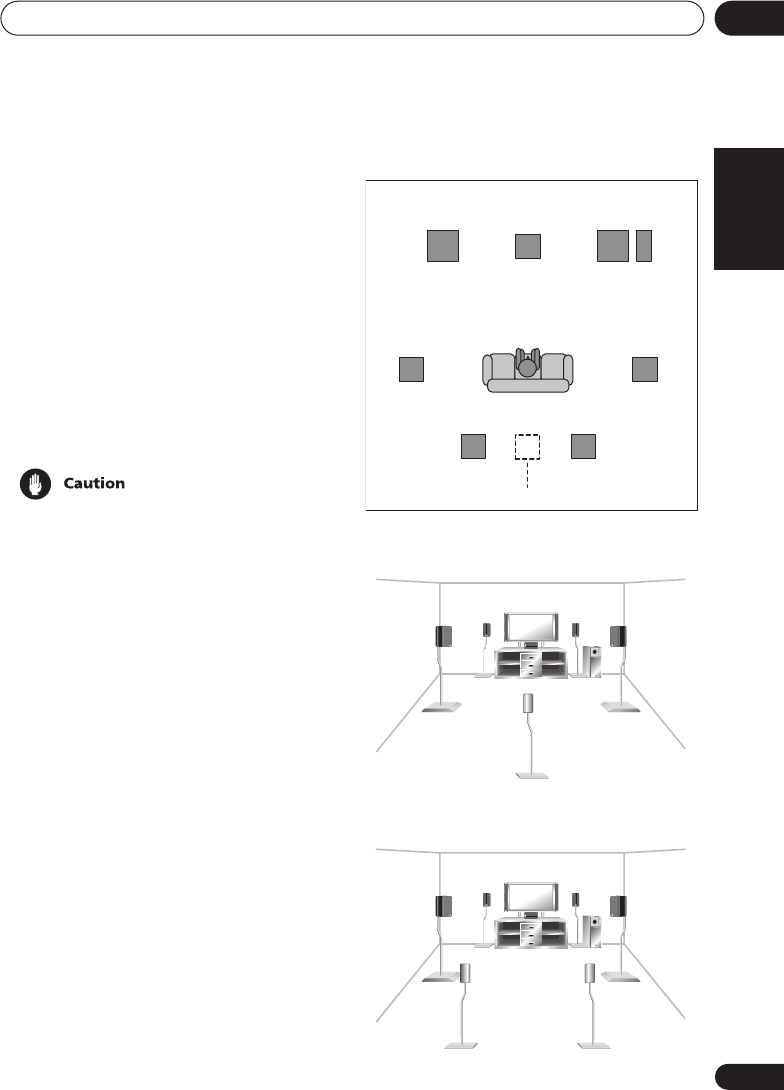 Caution