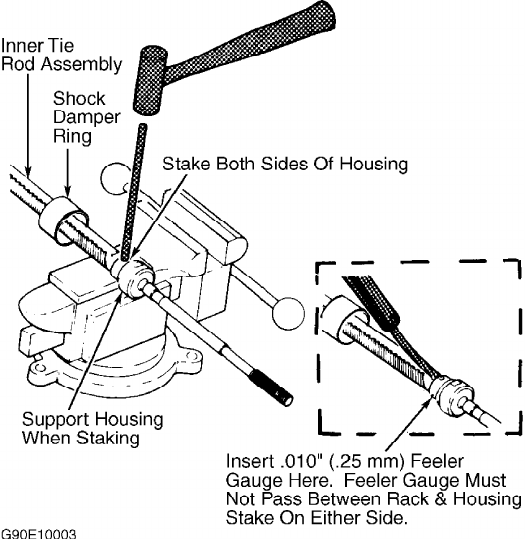 Inner Tie Rod Assembly

Shock Damper Ring

Stake Both Sides Of Housing

Support Housing When Staking

Insert .010" (.25 mm) Feeler Gauge Here. Feeler Gauge Must Not Pass Between Rack & Housing Stake On Either Side.

G90E10003