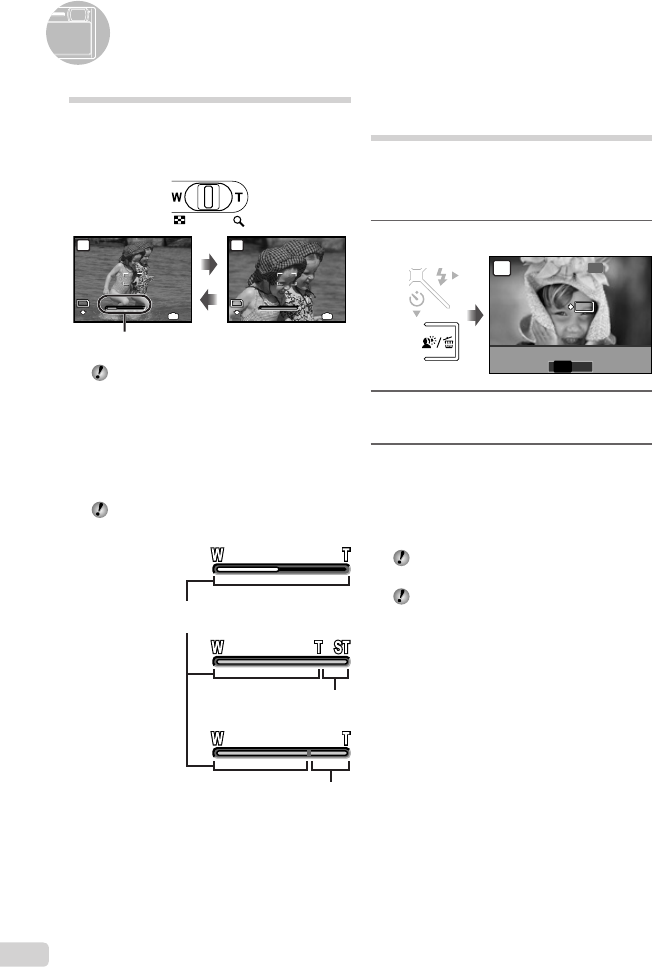 W T

W T

W T ST

W T