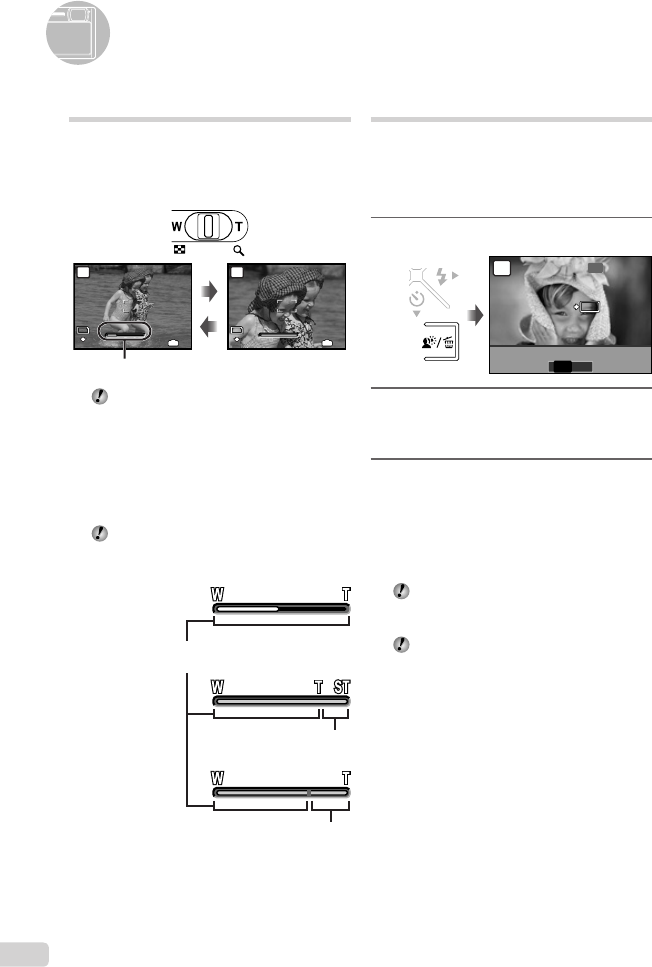 W
T
W
T
W
T
ST
W
T