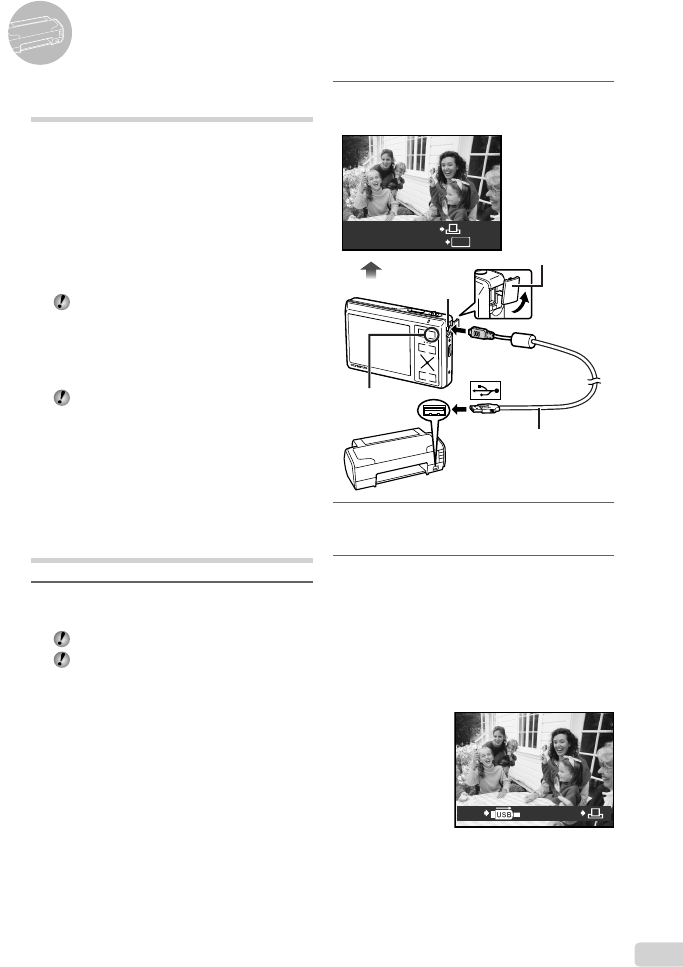 USB