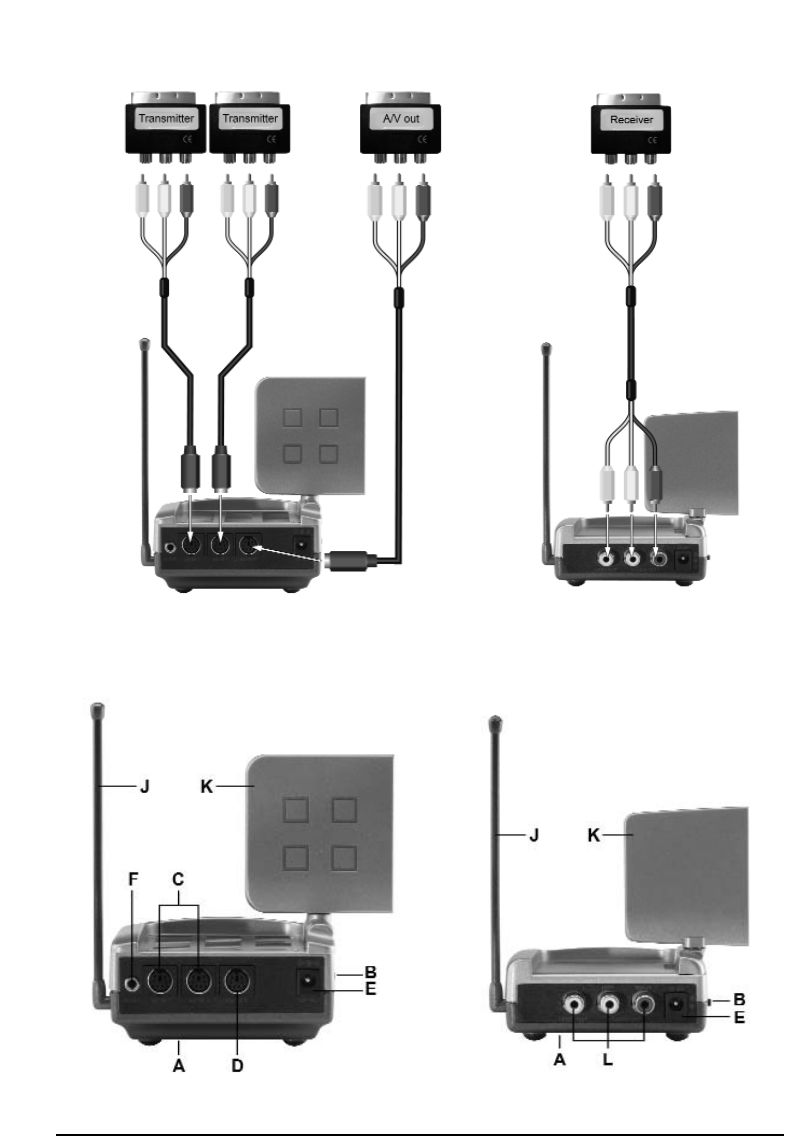 Transmitter
Transmitter
A/V out
Receiver

J
K
F
C
B
E
A
D

J
K
B
E
A
L