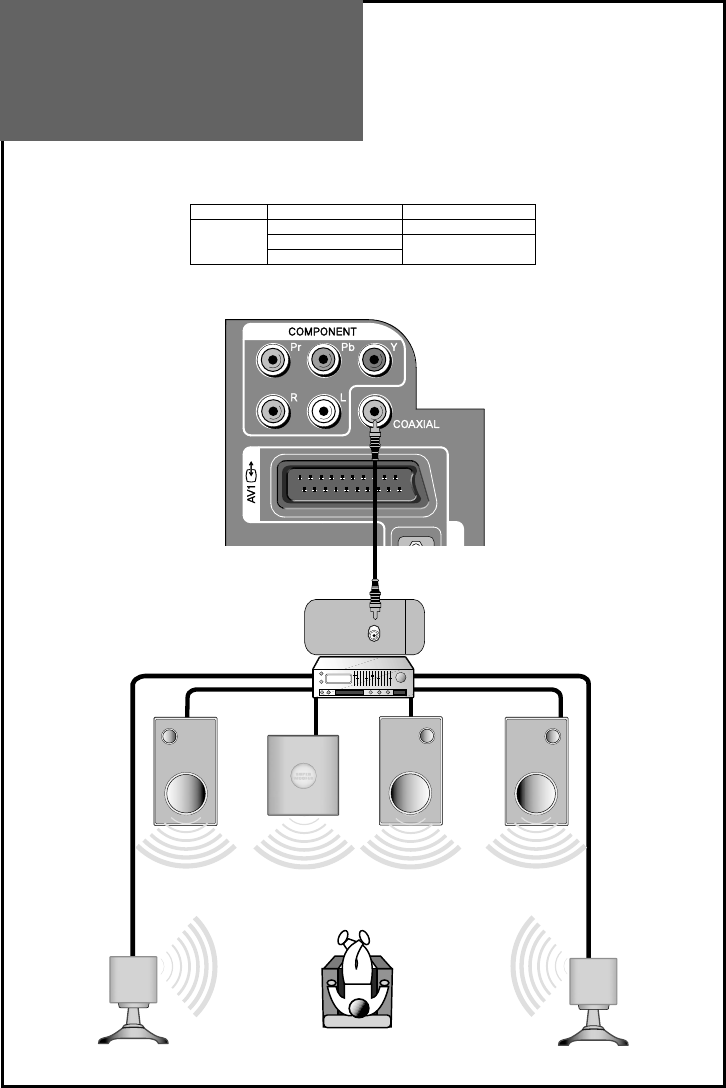 COMPONENT

Pr Pb Y

R L COAXIAL

AV1