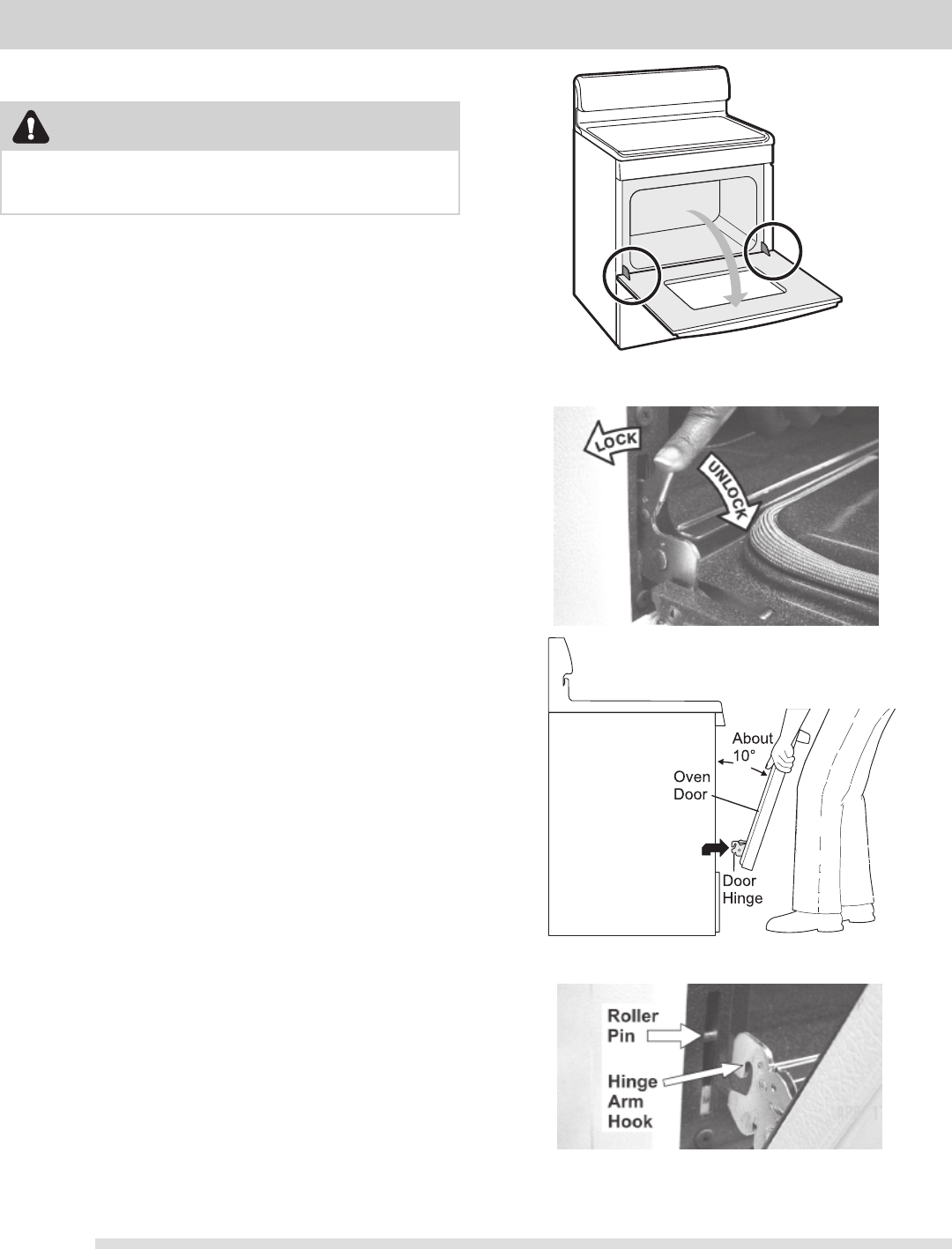 LOCK

UNLOCK

About 10°

Oven Door

Door Hinge

Roller Pin

Hinge Arm Hook