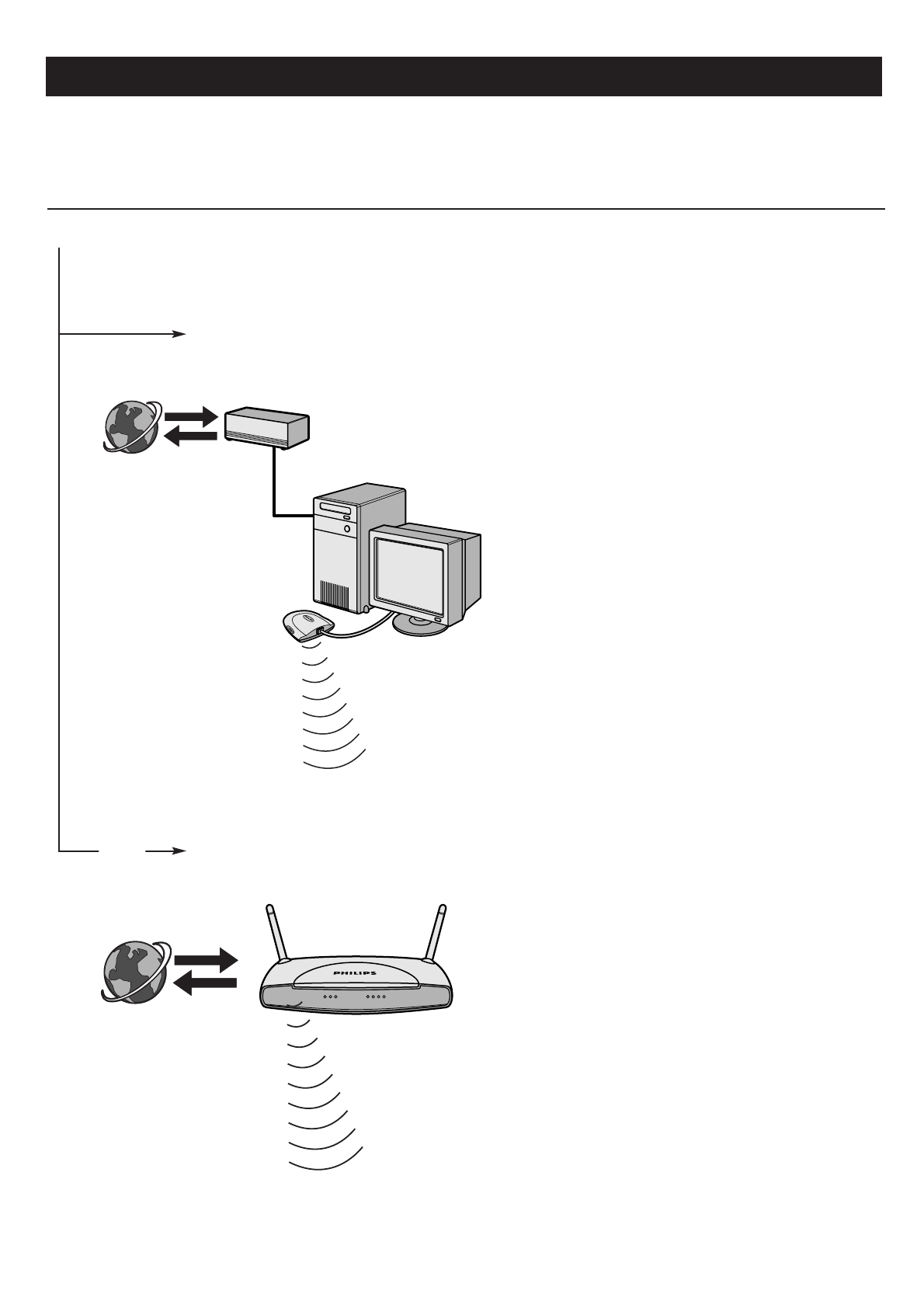 PHILIPS