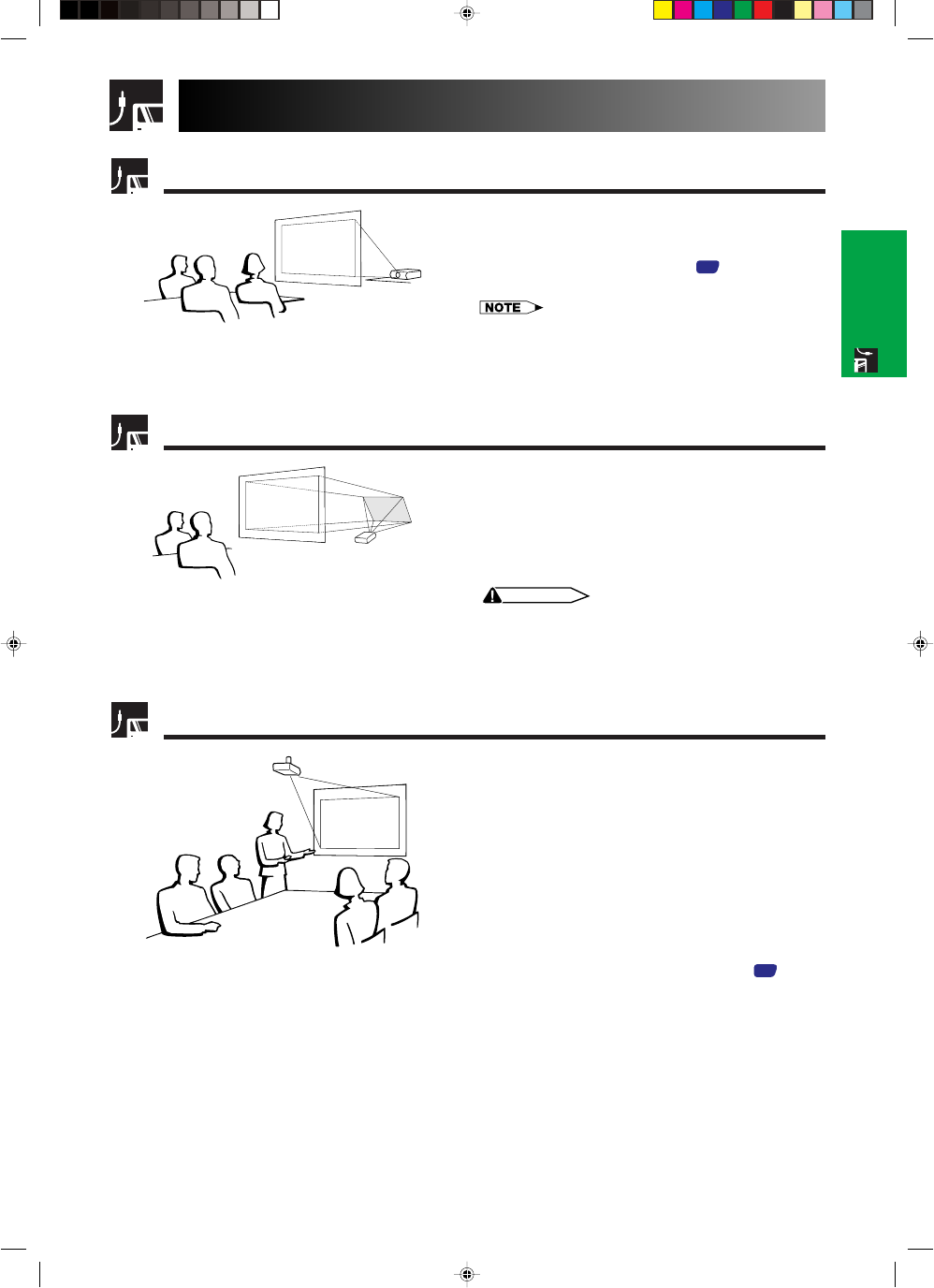 NOTE