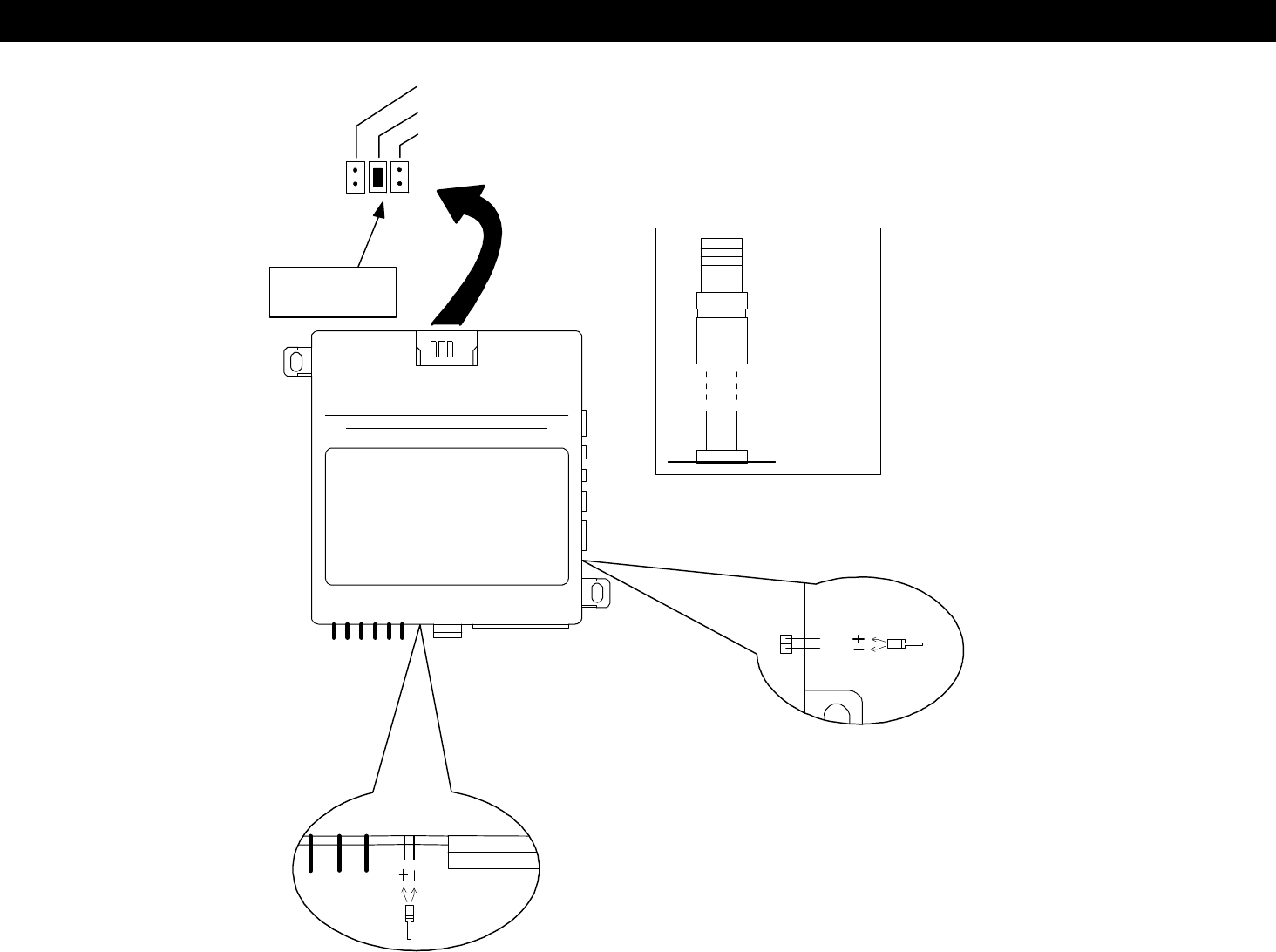 +
−

+ −