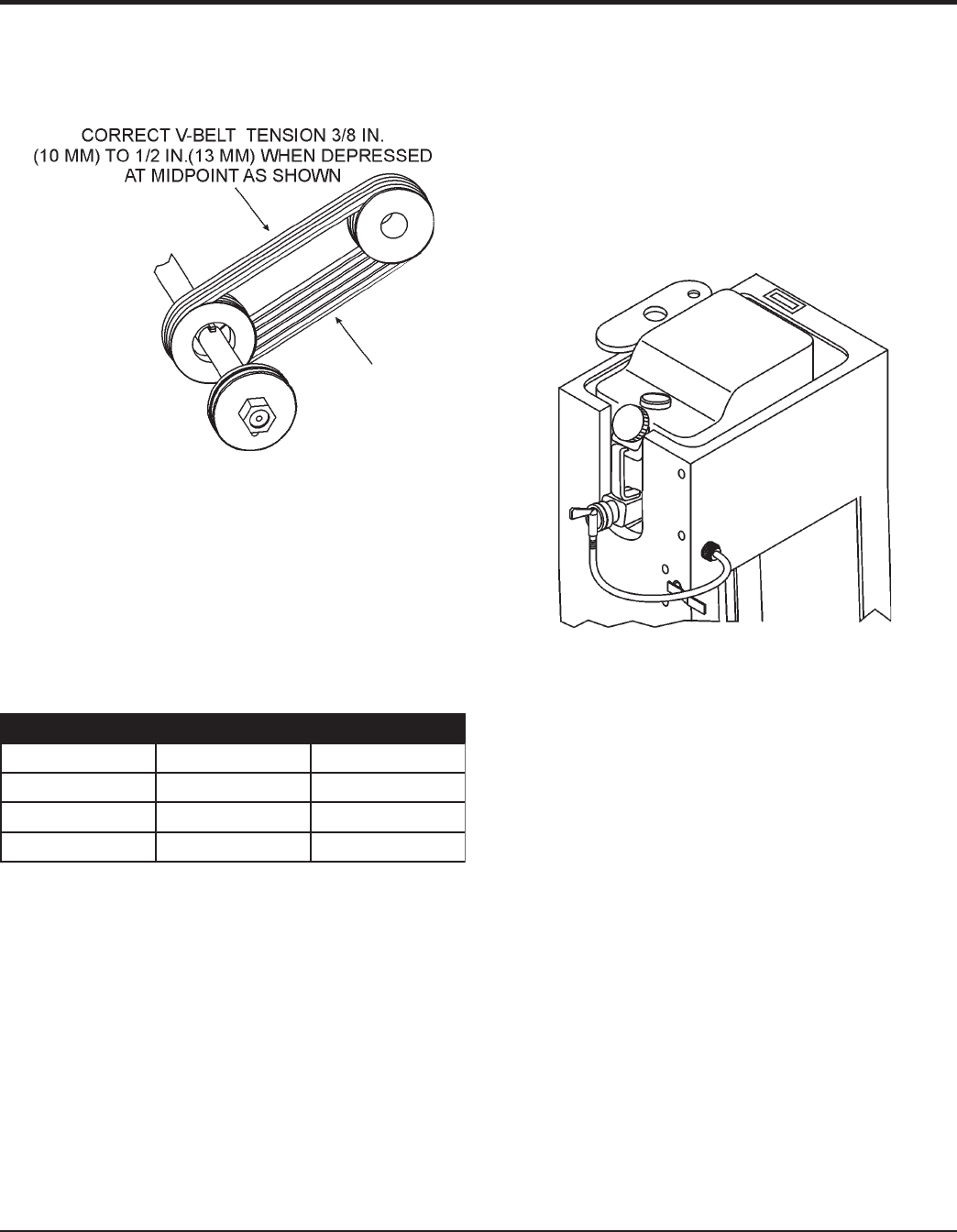 CORRECT V-BELT TENSION 3/8 IN. (10 MM) TO 1/2 IN.(13 MM) WHEN DEPRESSED AT MIDPOINT AS SHOWN