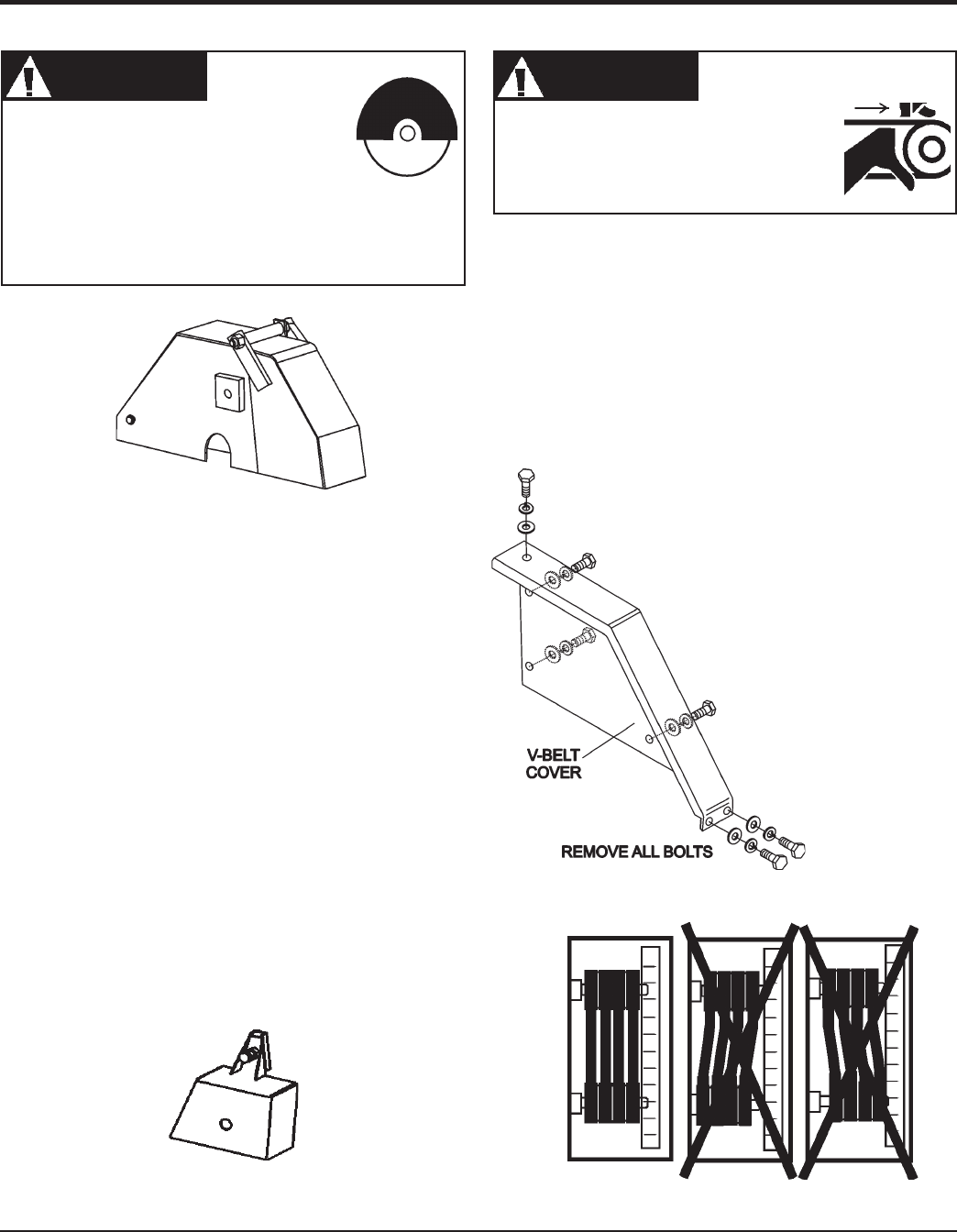 V-BELT COVER

REMOVE ALL BOLTS