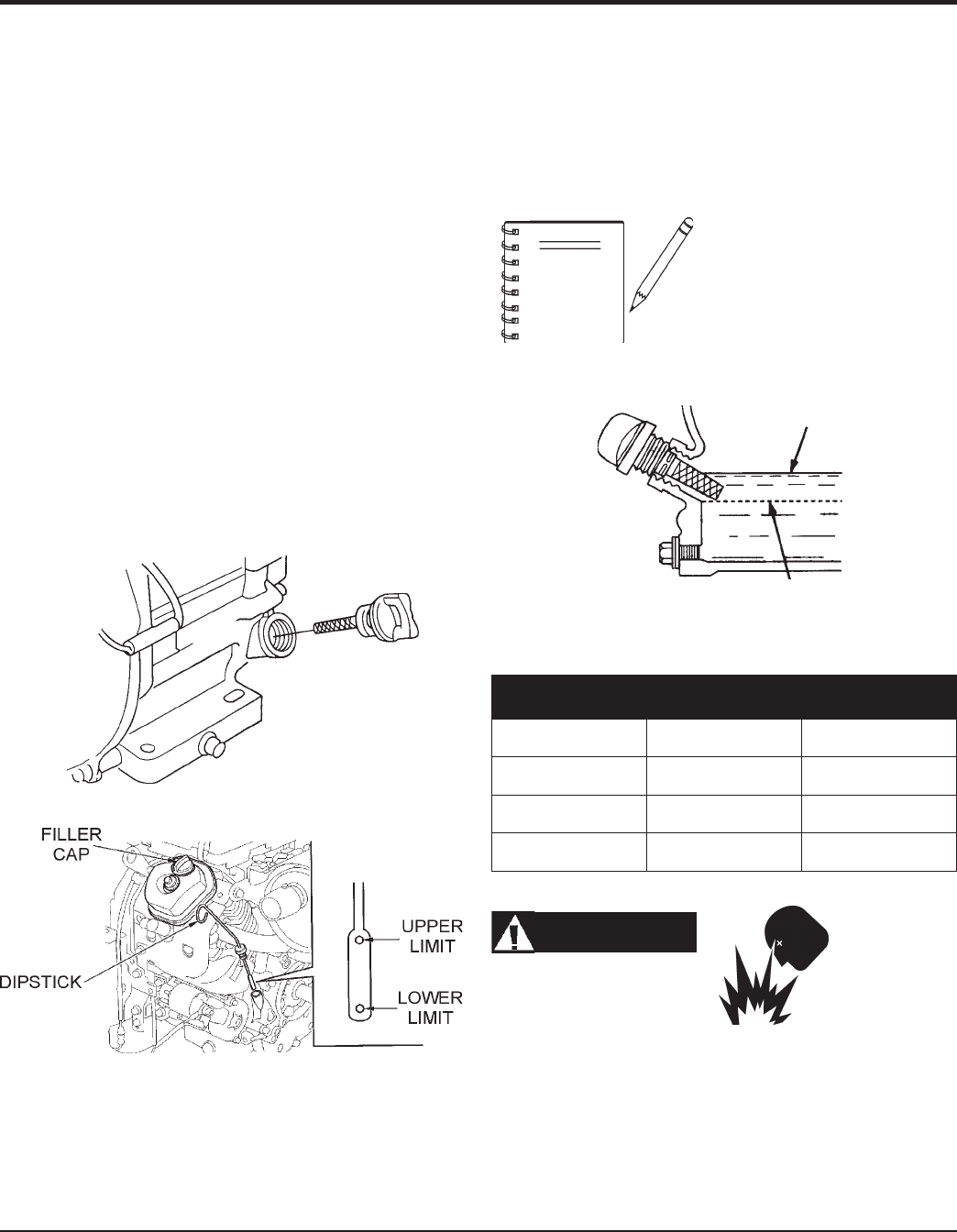 FILLER CAP

DIPSTICK

UPPER LIMIT

LOWER LIMIT