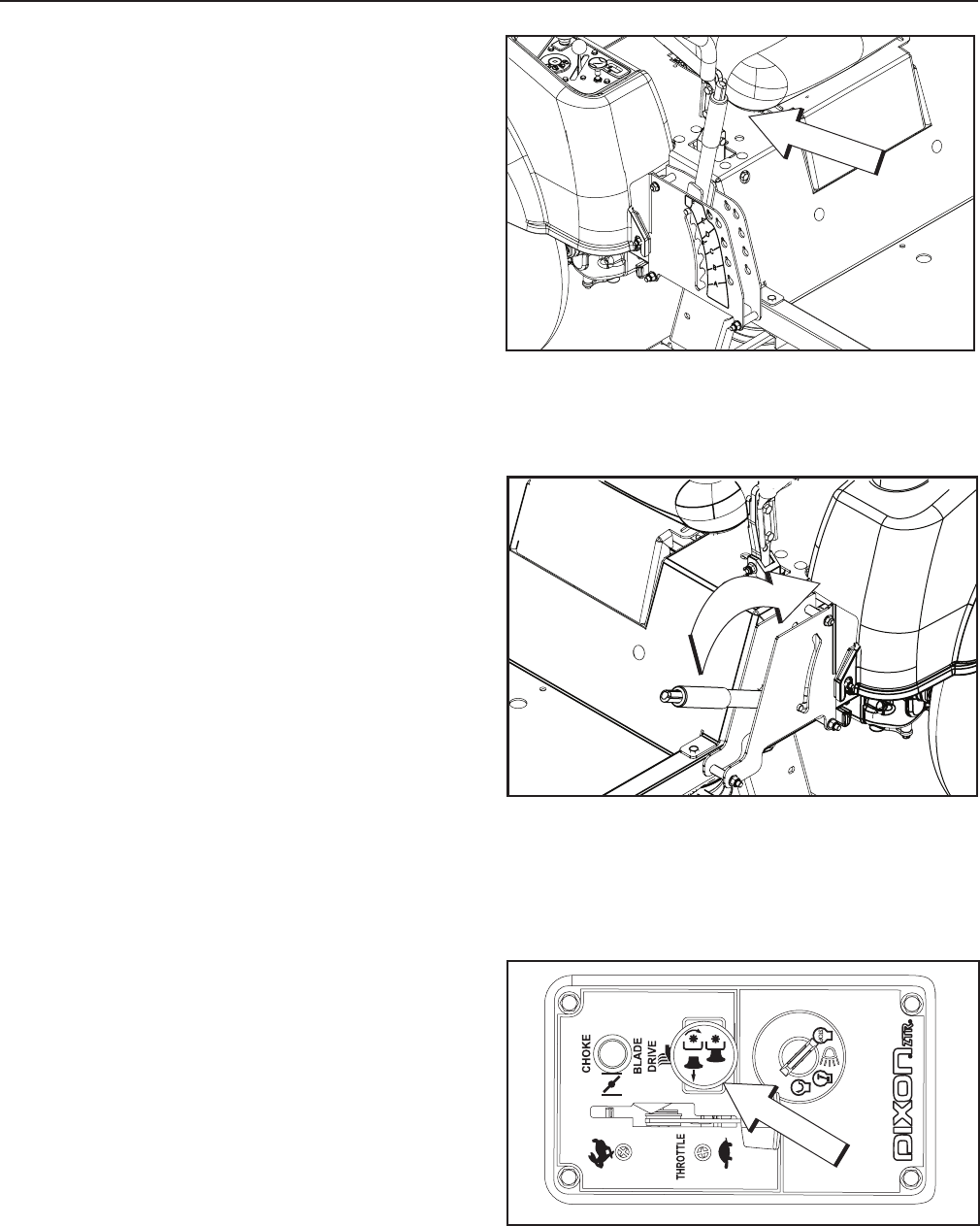 CHOKE

BLADE DRIVE

THROTTLE

DIXON ZTR