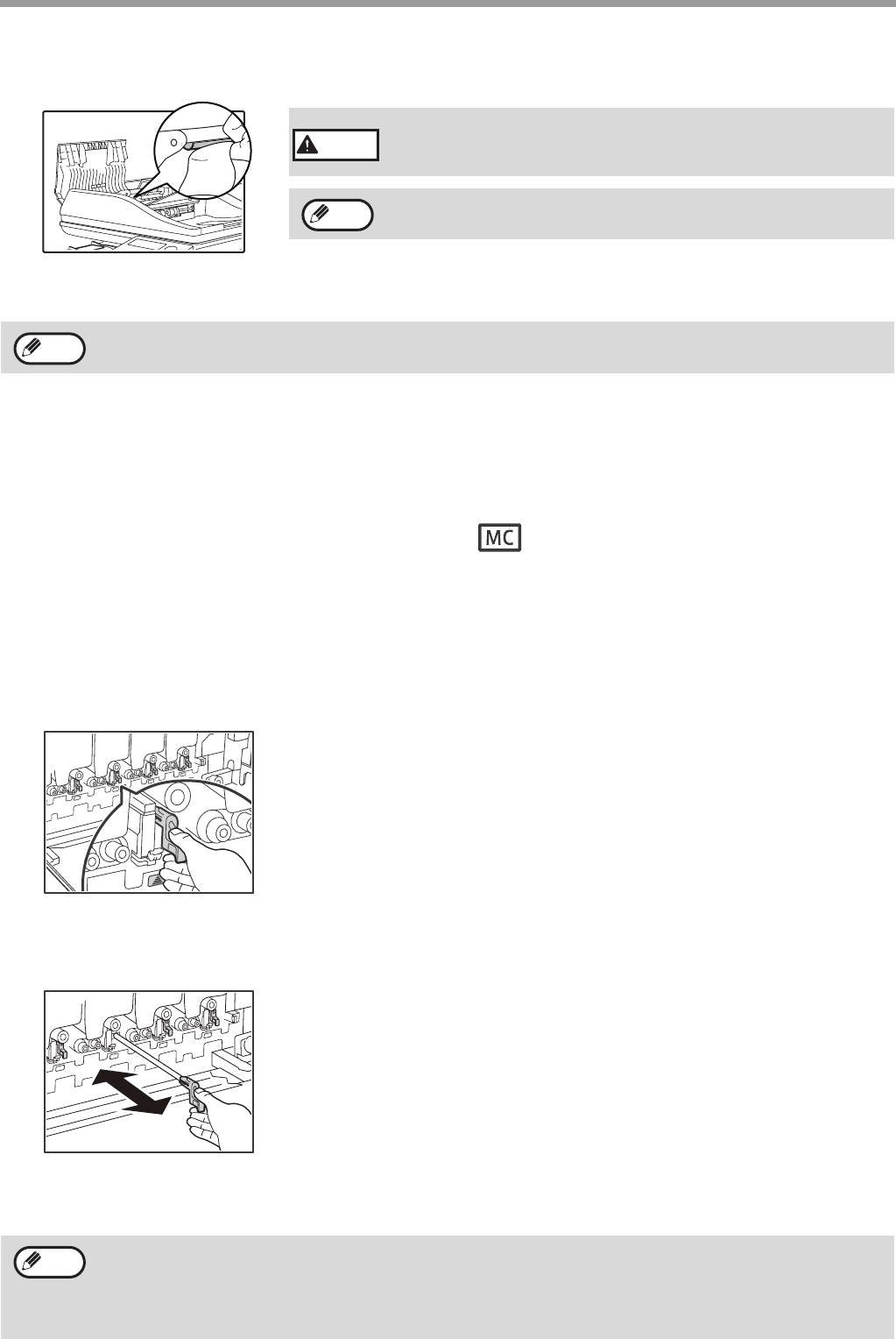 MC