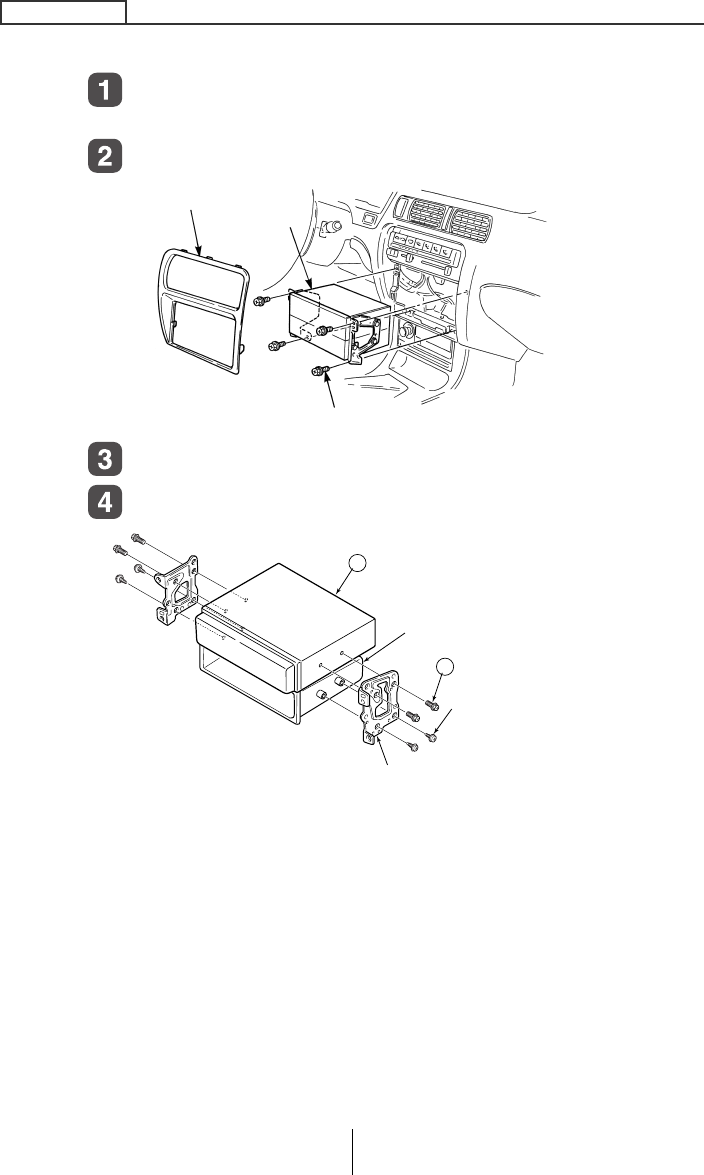 1

2

3

4