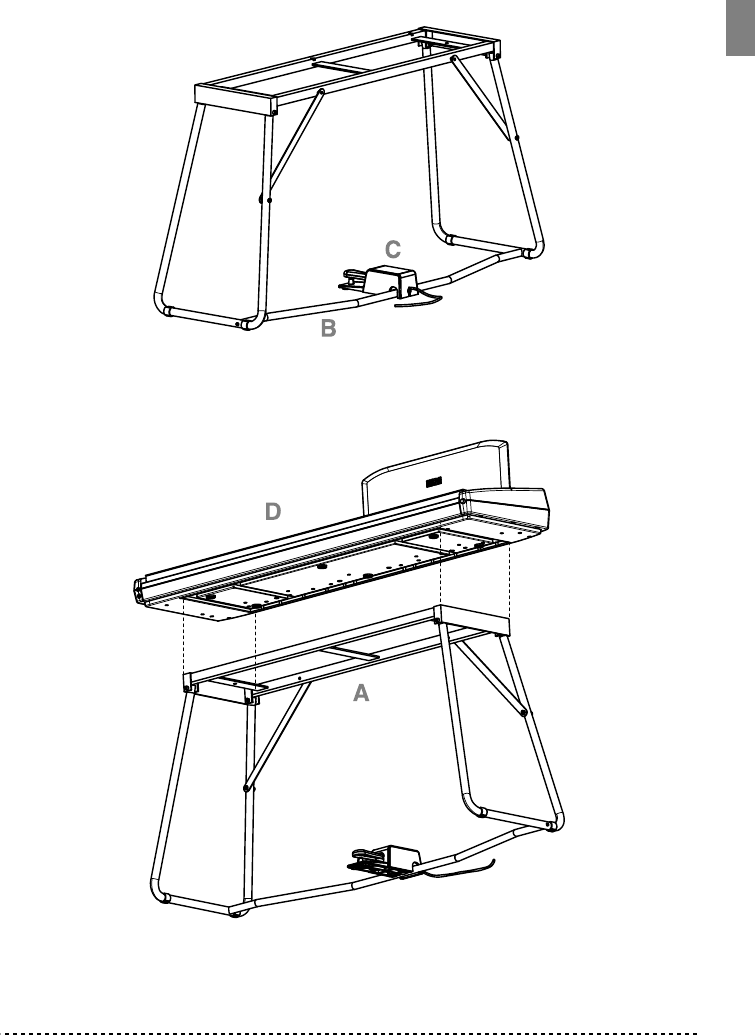 C

B

D

A