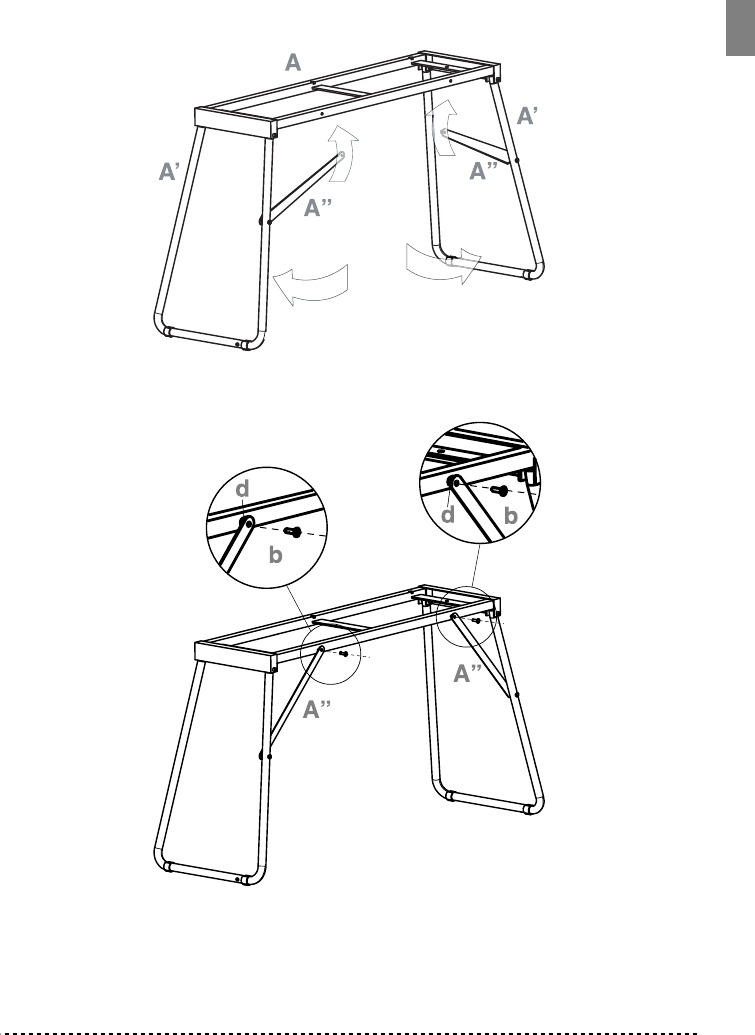 A
A'
A'
A''
A''

d
b
d
b
A''
A''