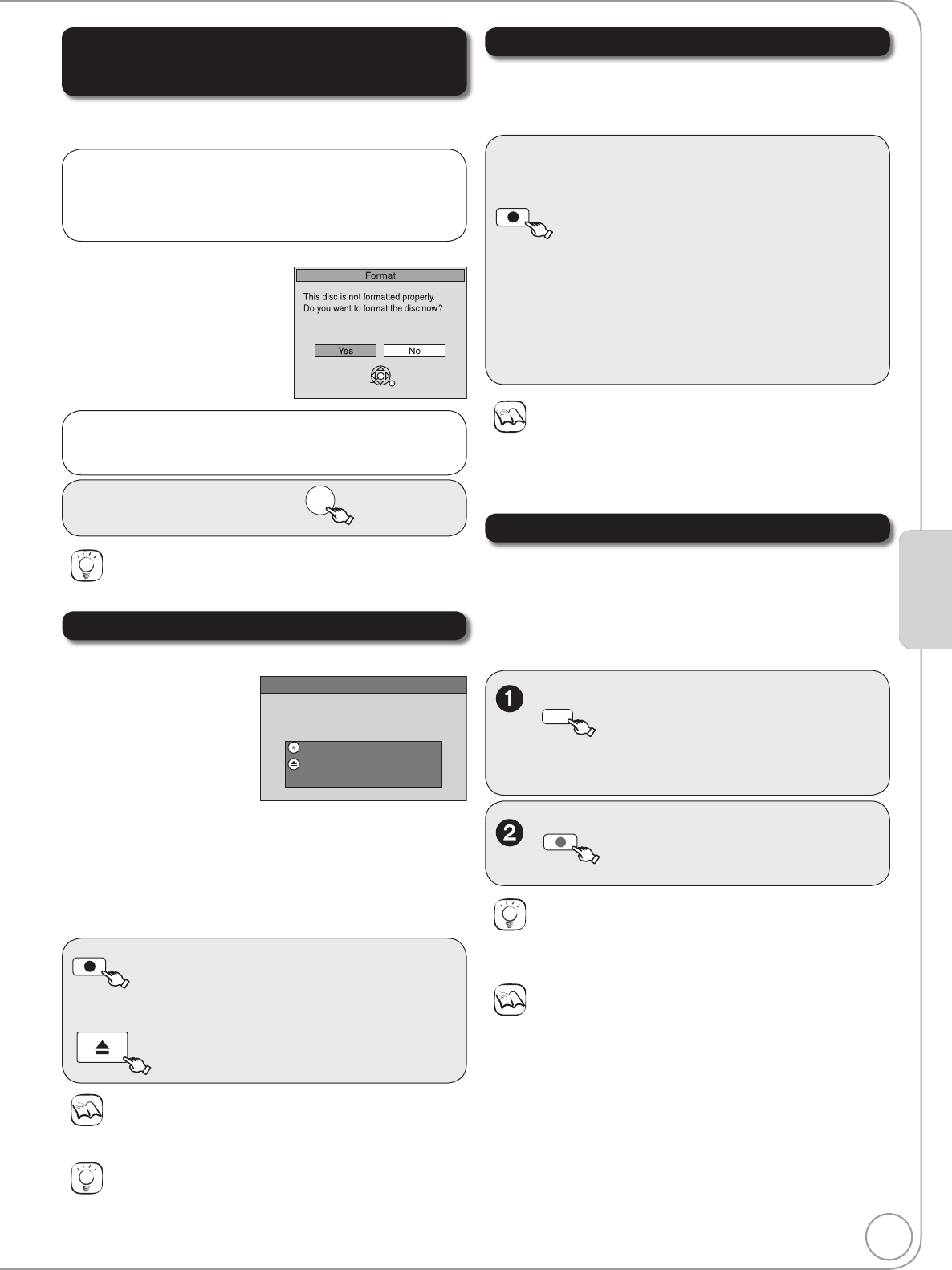 Format

This disc is not formatted properly.
Do you want to format the disc now?

Yes

No