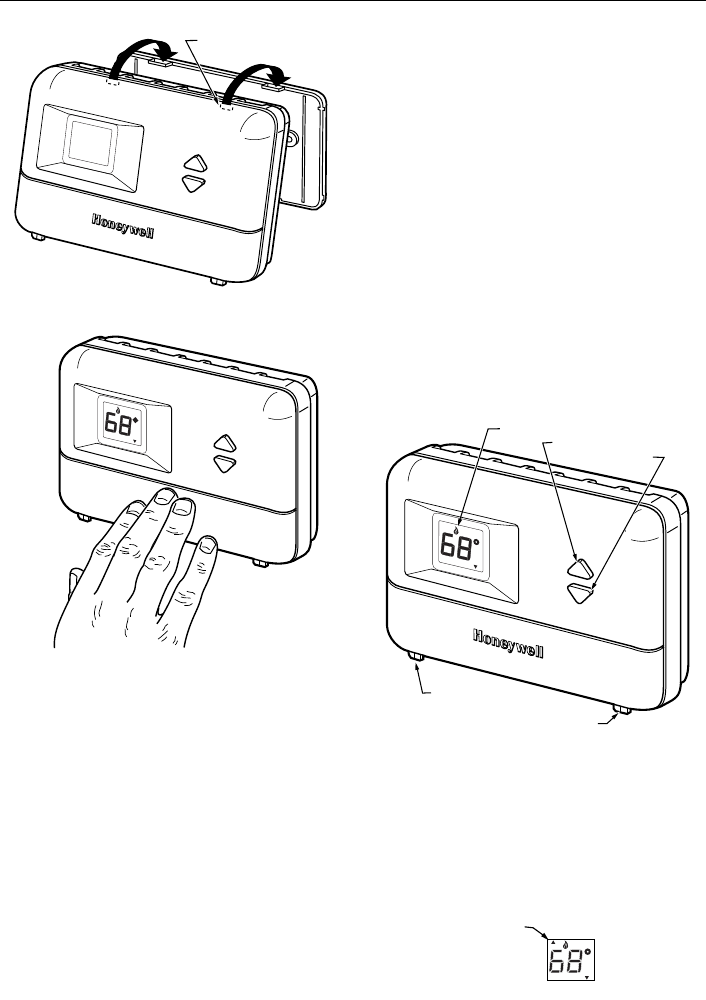 Honeywell

68°

68°

Honeywell

68°