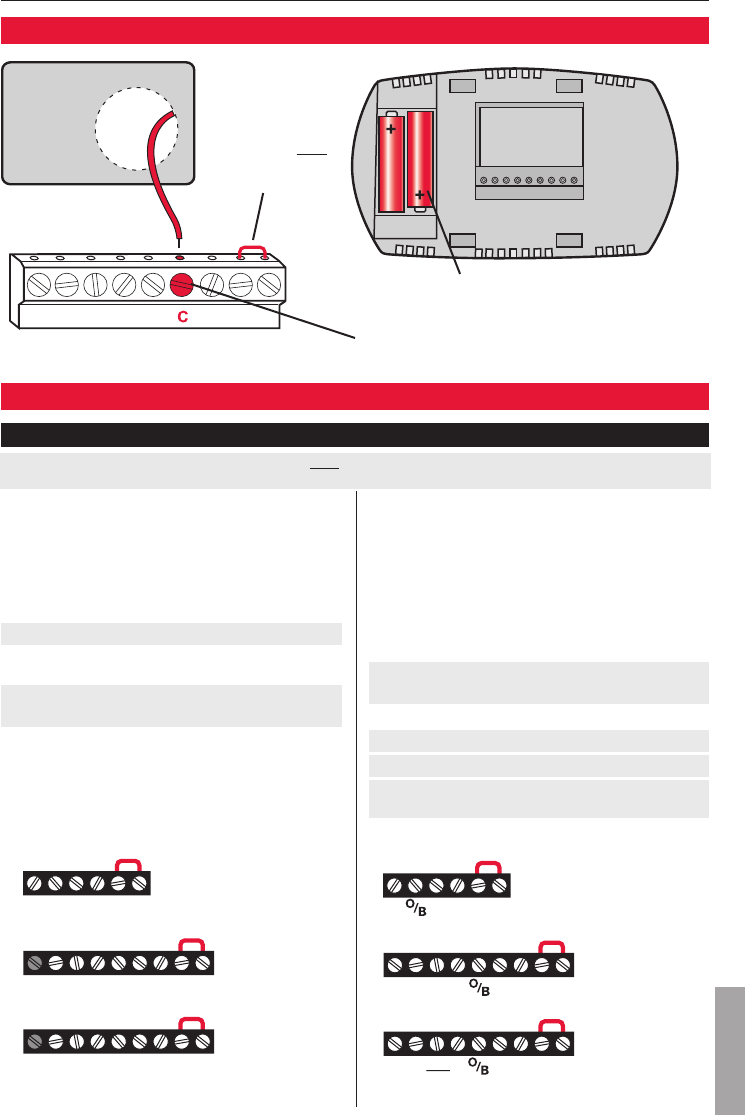 C

O/B

O/B

O/B