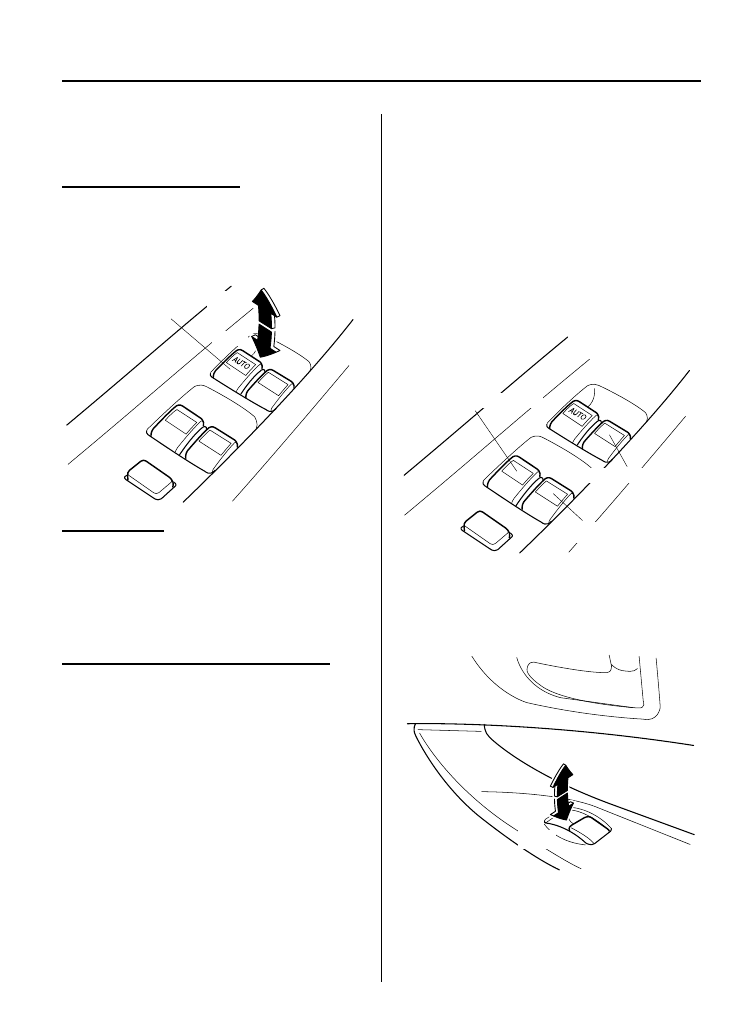 AUTO

AUTO