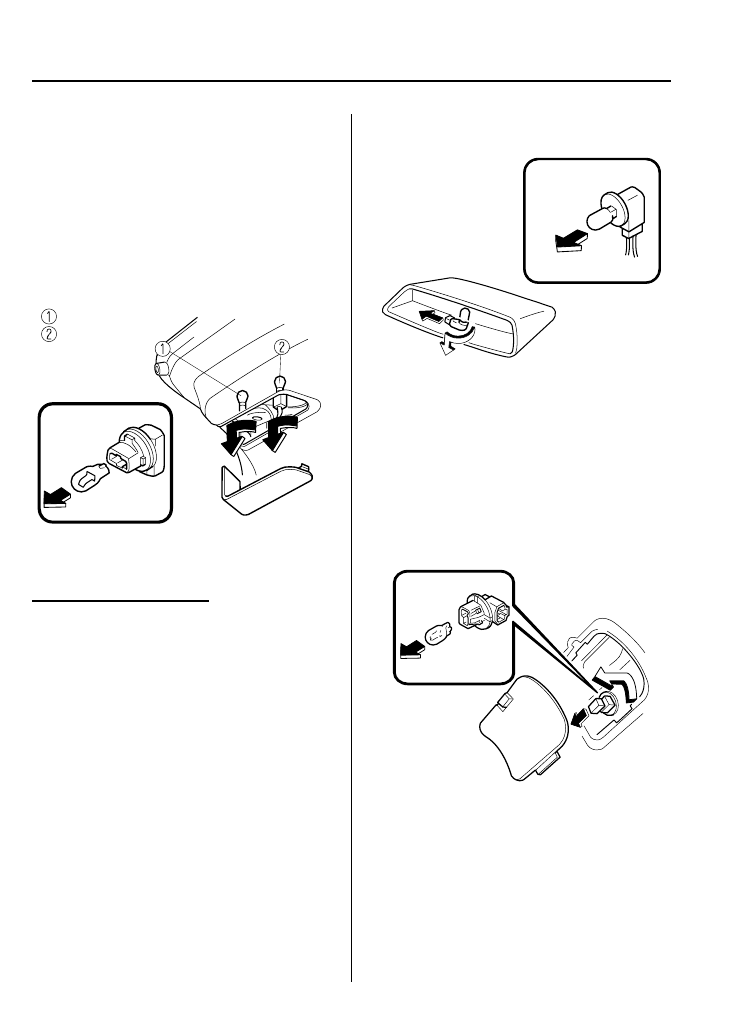 ①
②

①

②