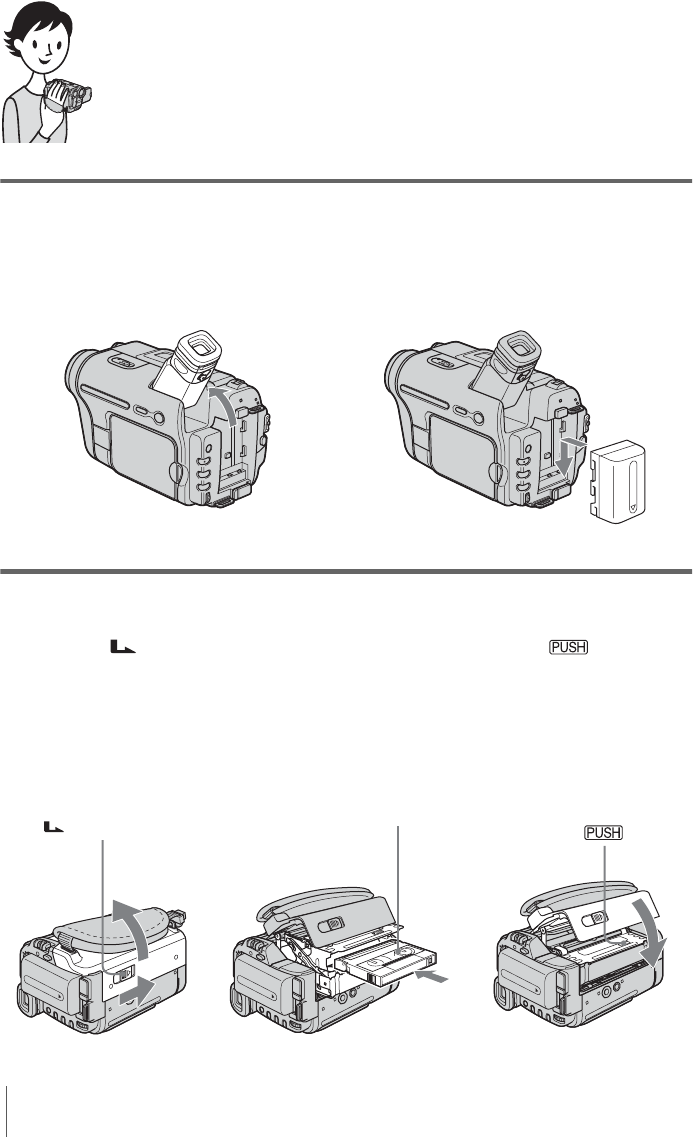 PUSH

PUSH