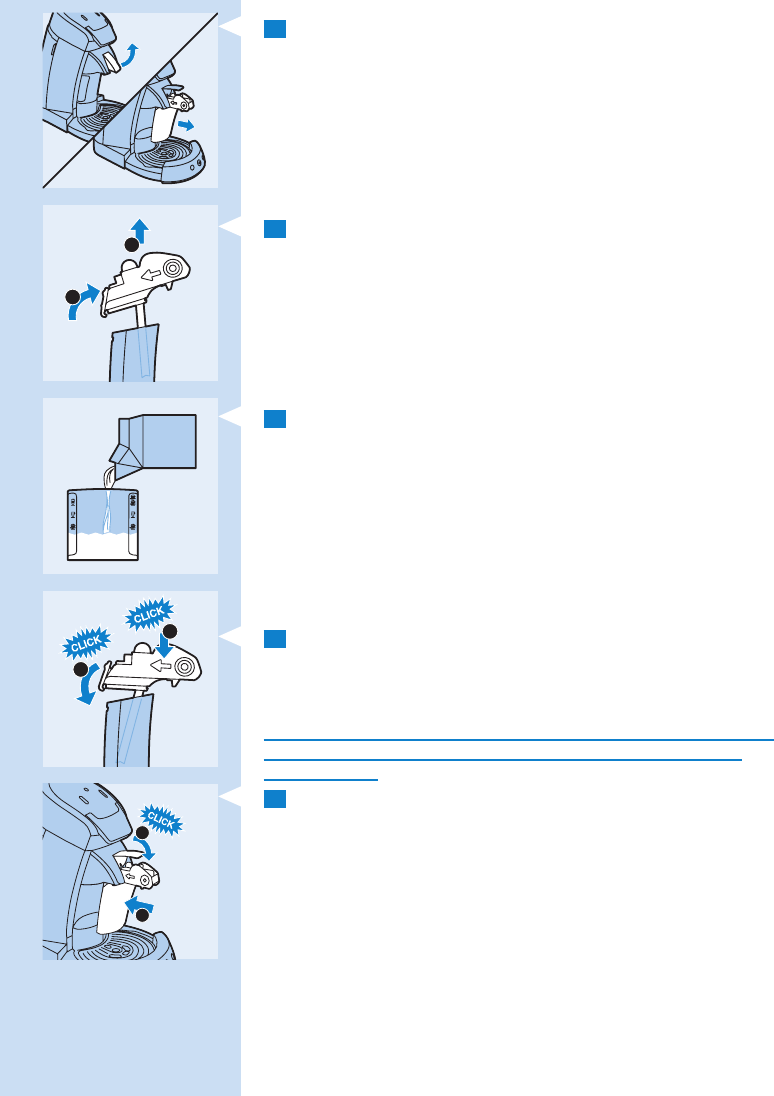 CLICK

CLICK

CLICK