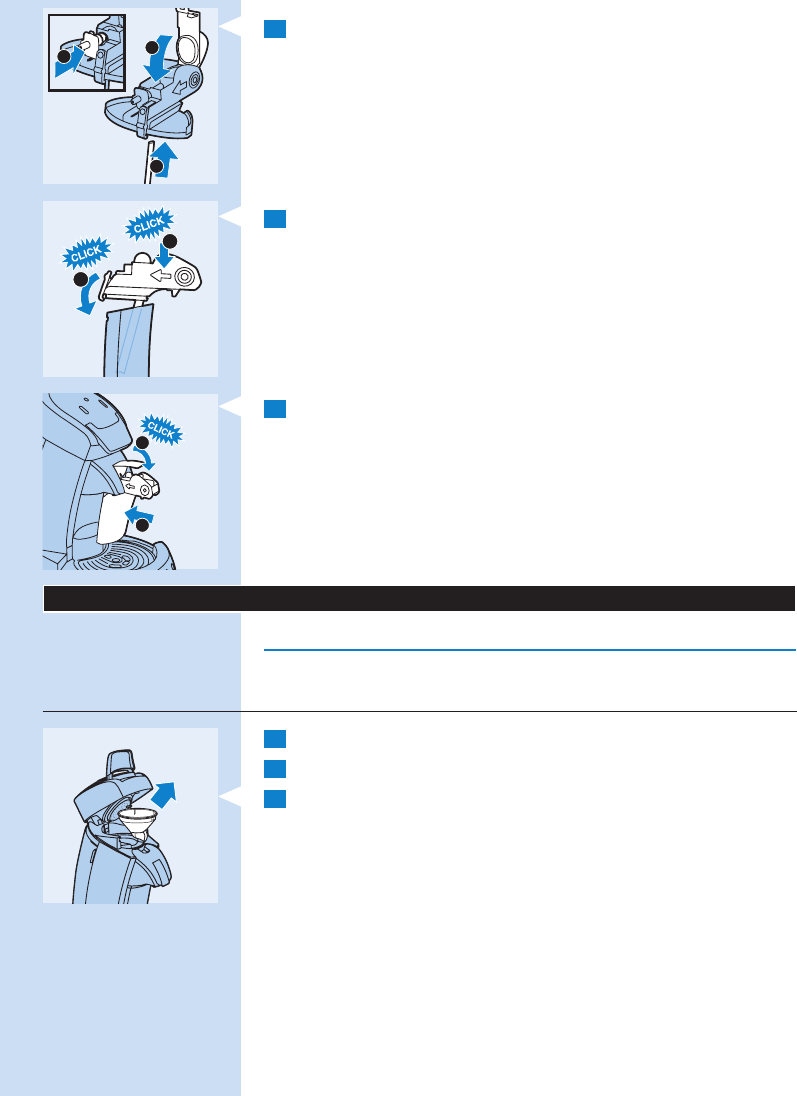 CLICK

CLICK

CLICK