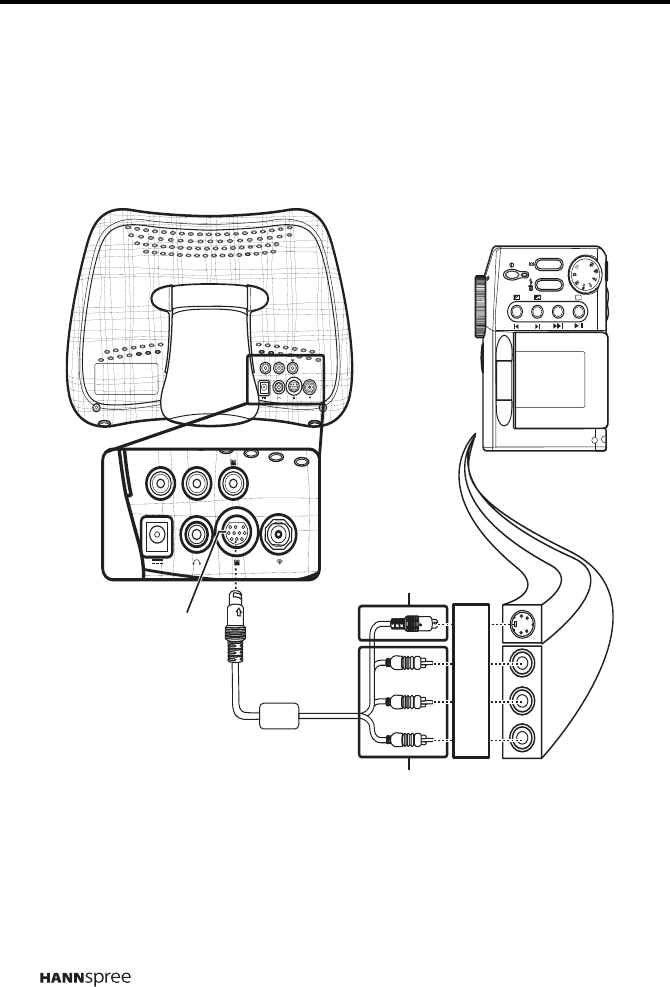 HANNspree