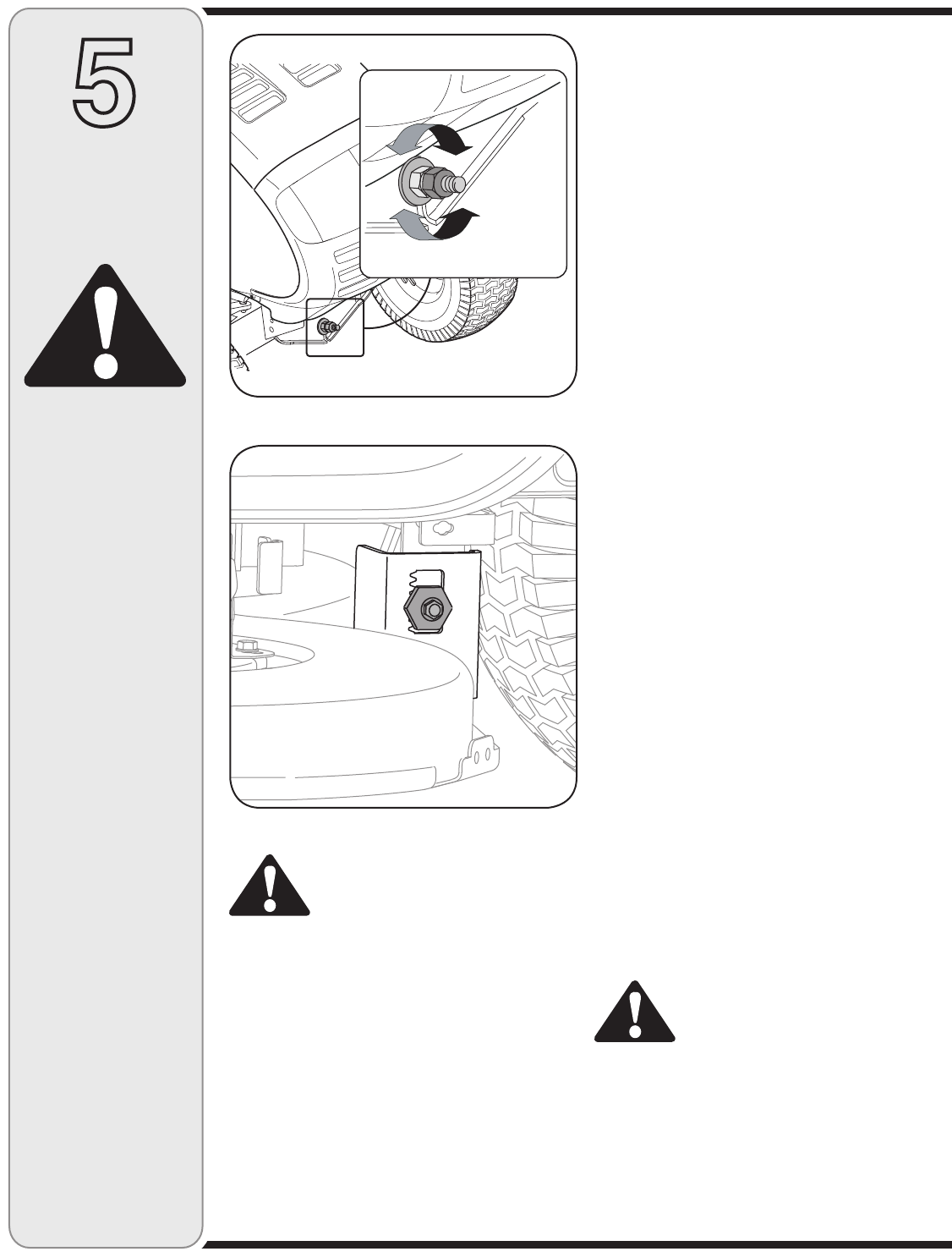 5