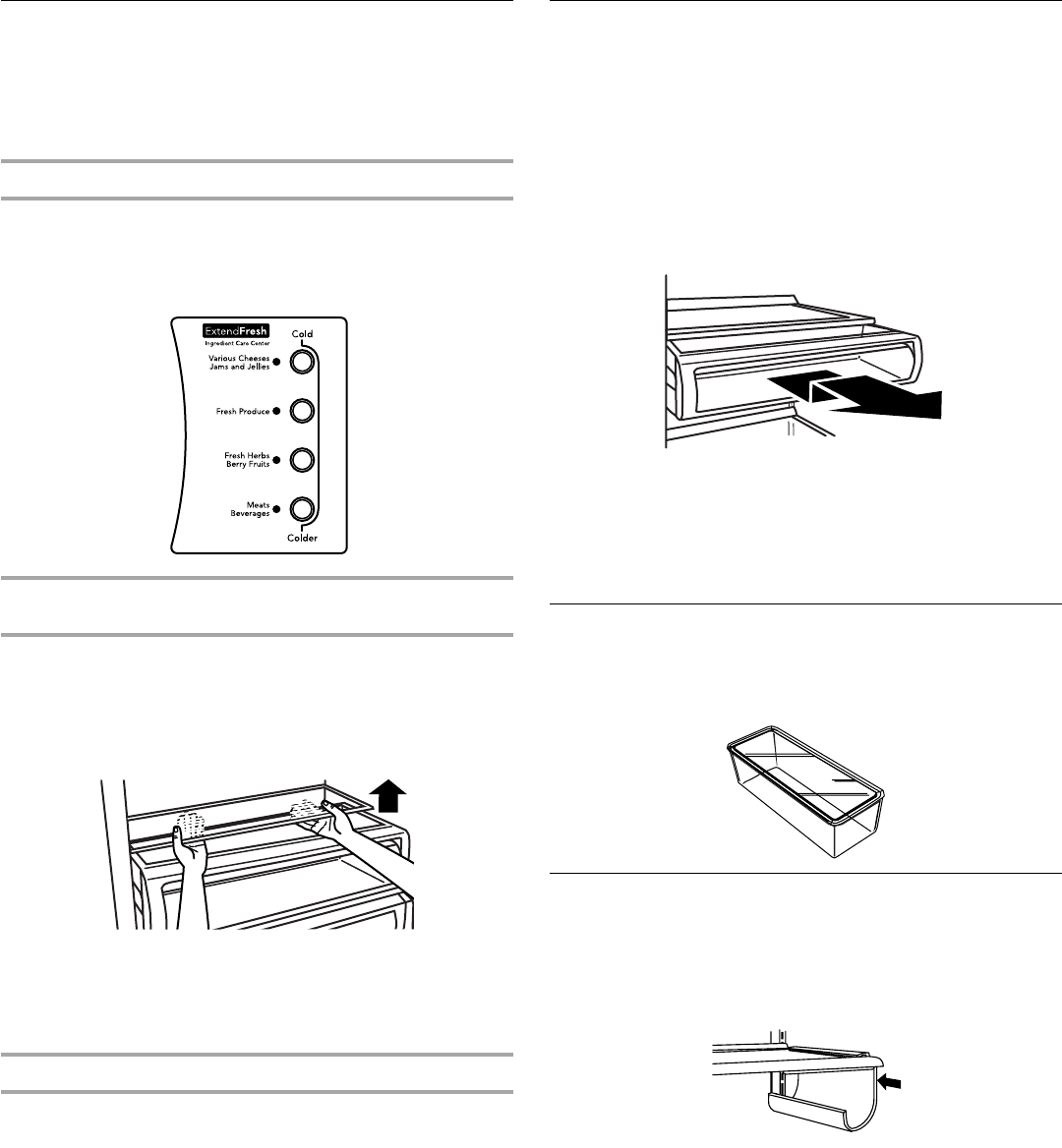 ExtendFresh
Ingredient Care Center
Cold
Various Cheeses Jams and Jellies
Fresh Produce
Fresh Herbs Berry Fruits
Meats Beverages
Colder