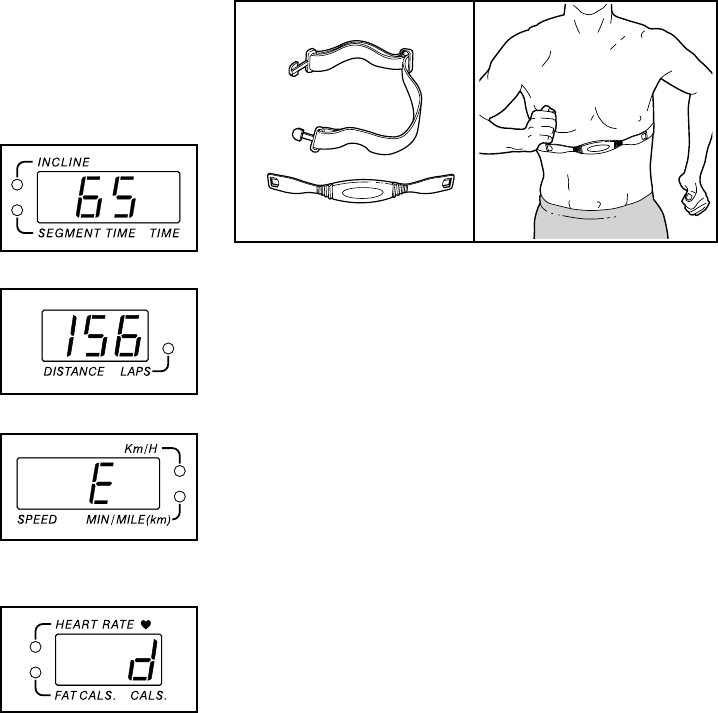 INCLINE

65

SEGMENT TIME TIME

156

DISTANCE LAPS

Km/H

E

SPEED MIN/MILE(km)

HEART RATE ♥

d

FAT CALS. CALS.