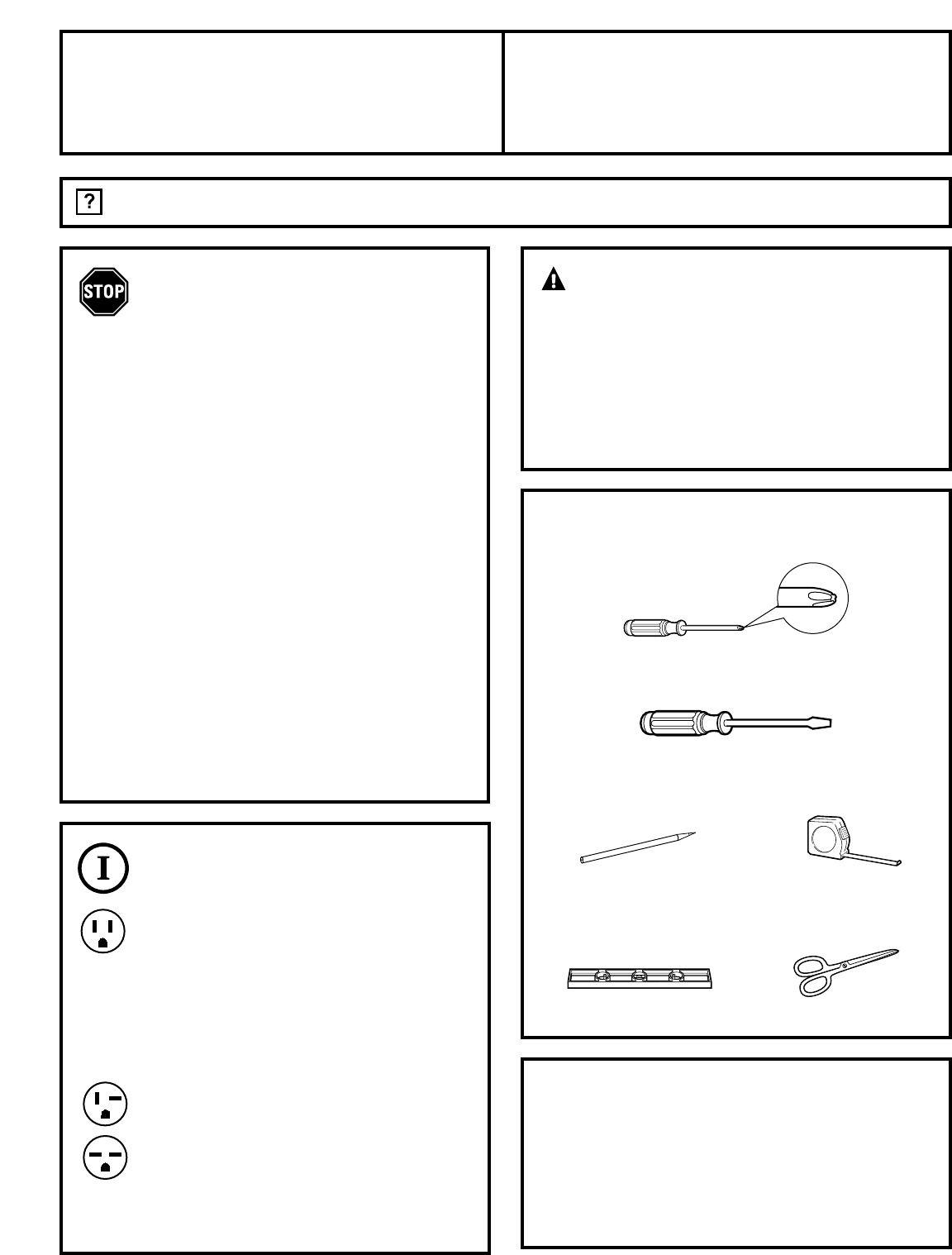 ?

STOP

I