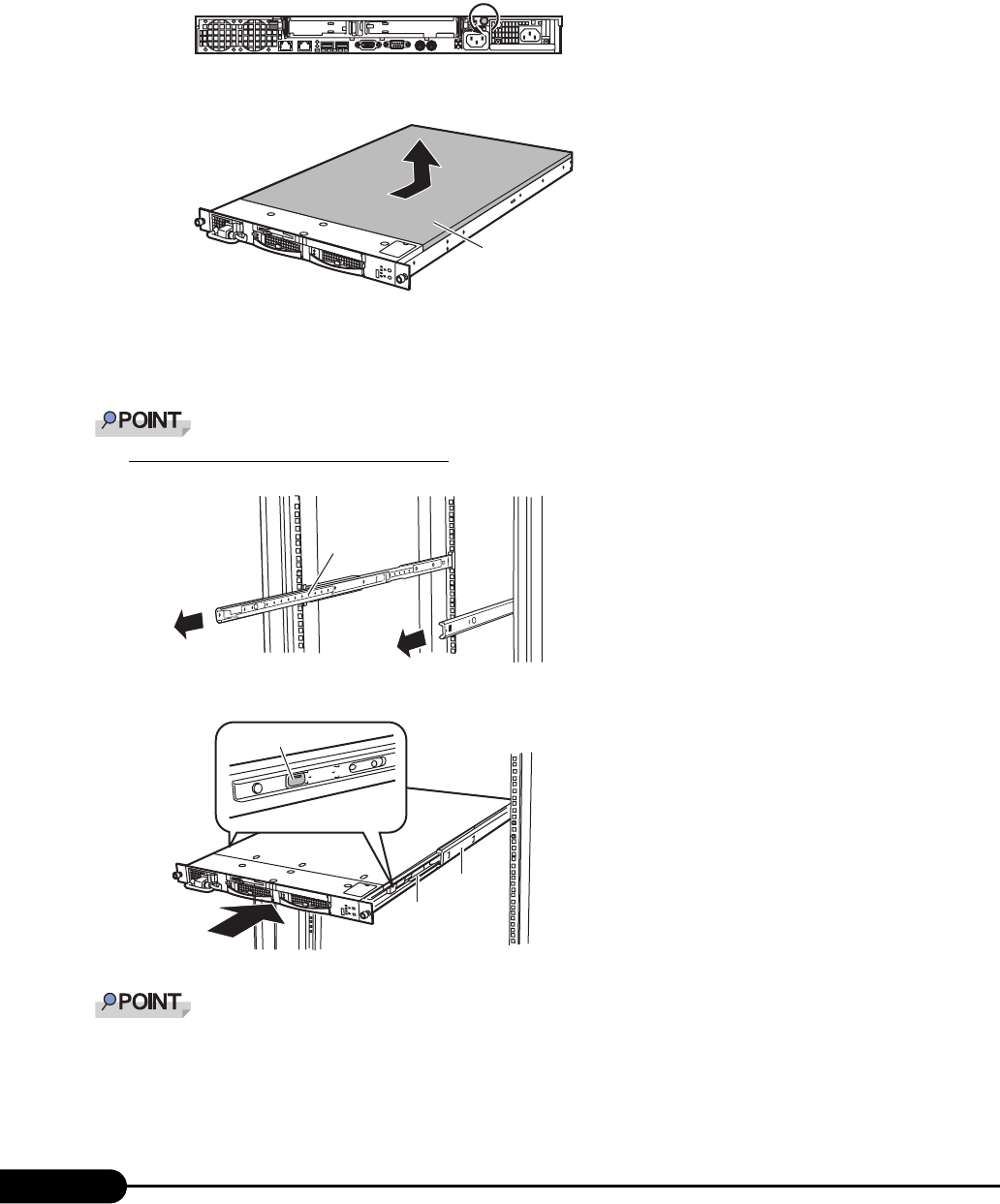 POINT

POINT