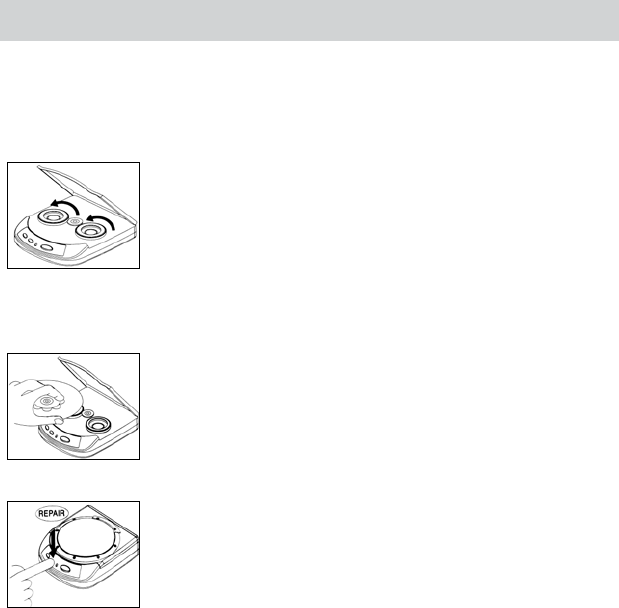 REPAIR