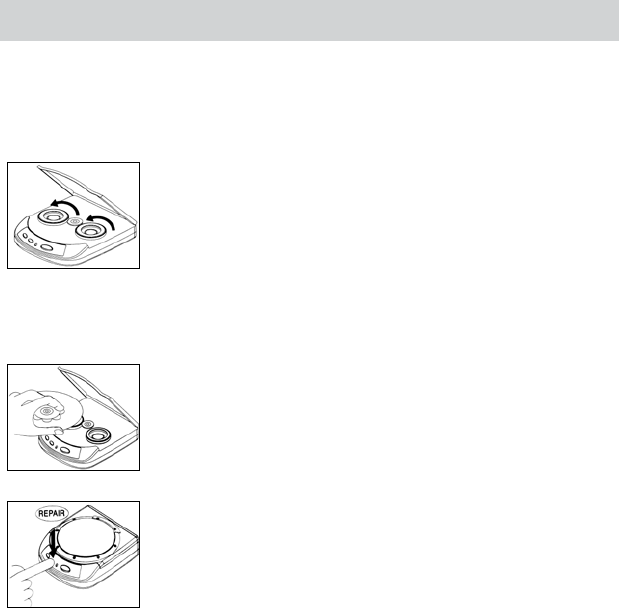 REPAIR