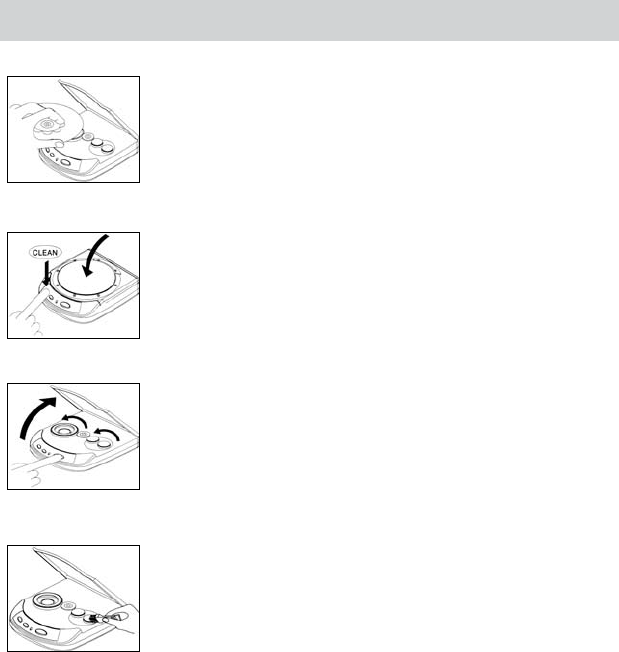 CLEAN