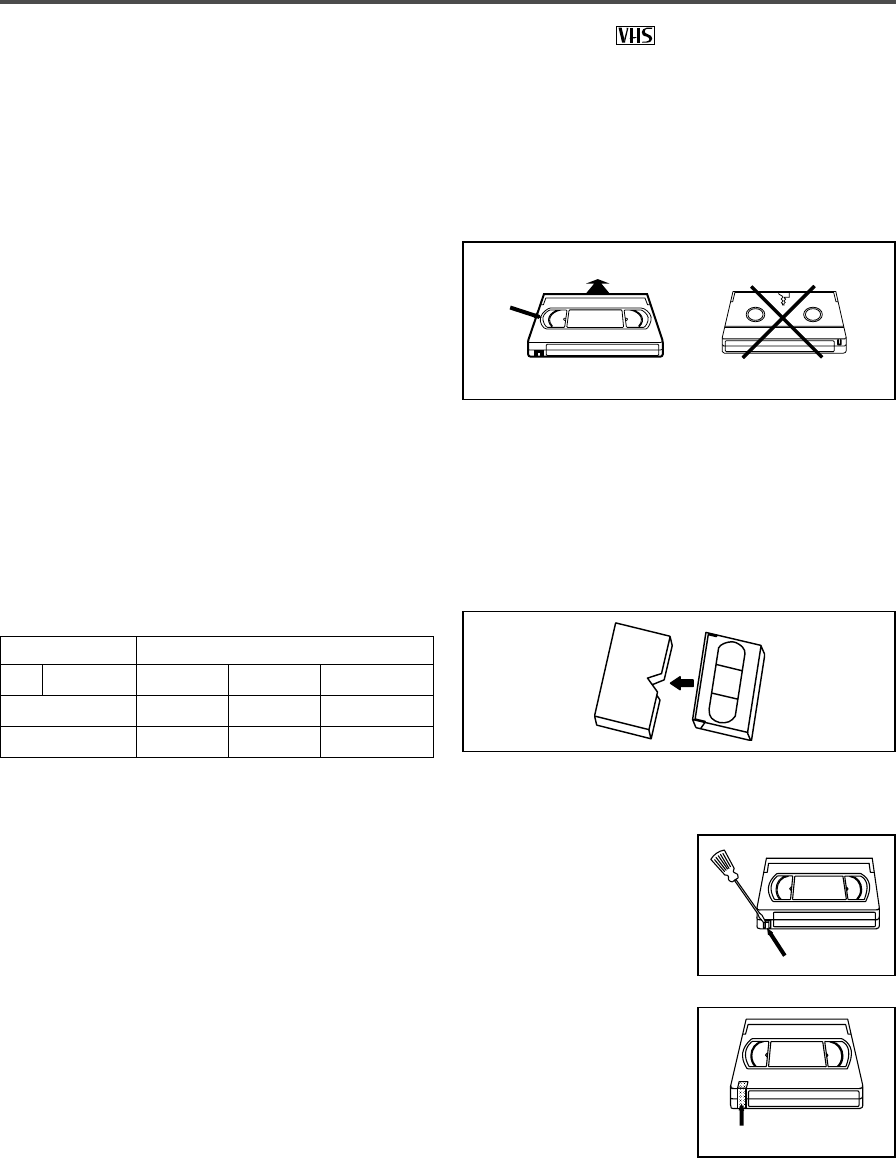 VHS