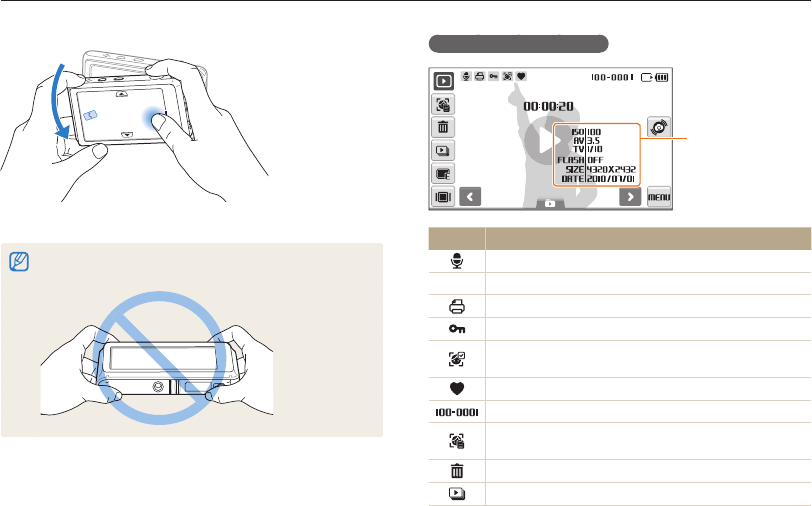 100-0001

00:00:20

ISO 100
AV 3.5
TV 1/10
FLASH OFF
SIZE 4320X2432
DATE 2010/01/01

MENU

100-0001